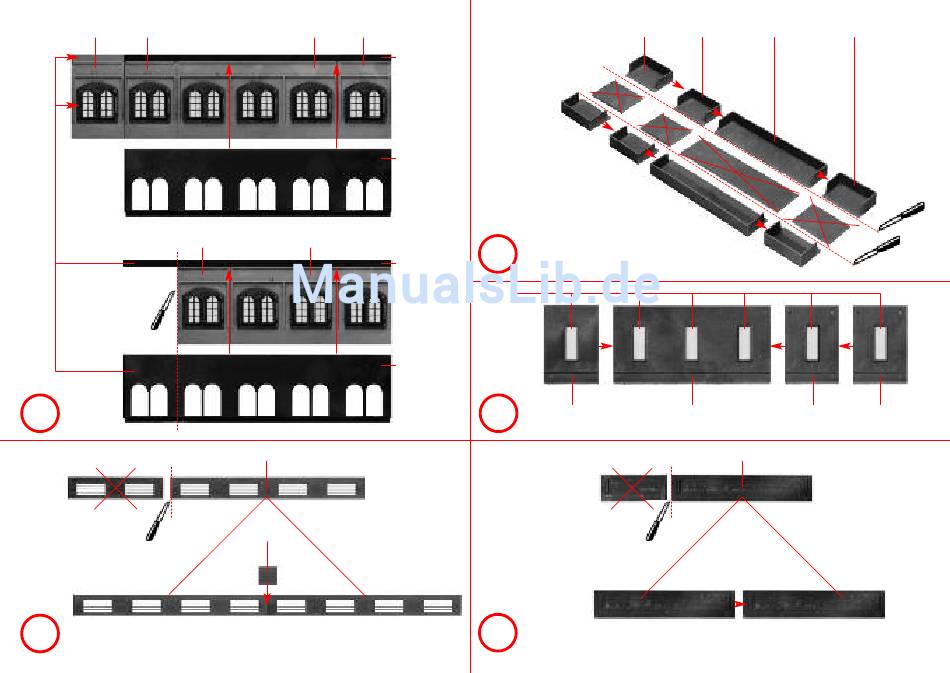 ManualsLib.de