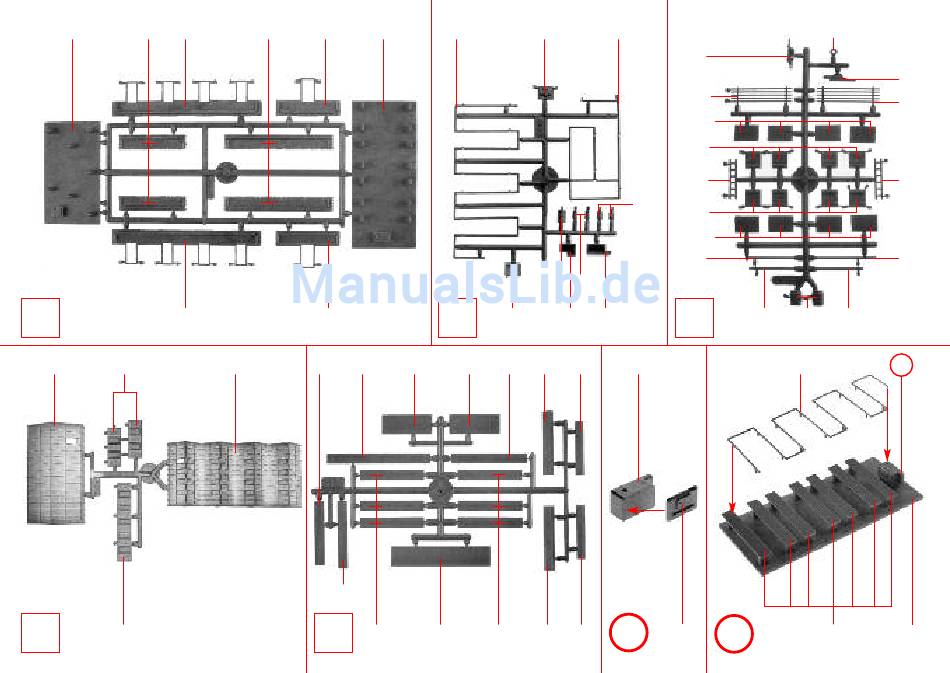 ManualsLib.de