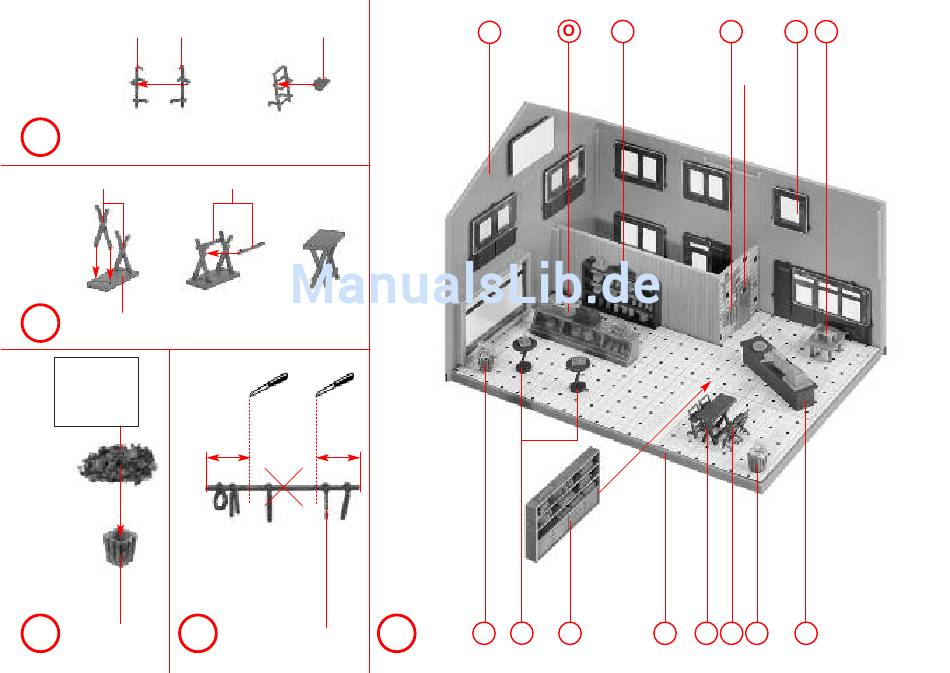 ManualsLib.de