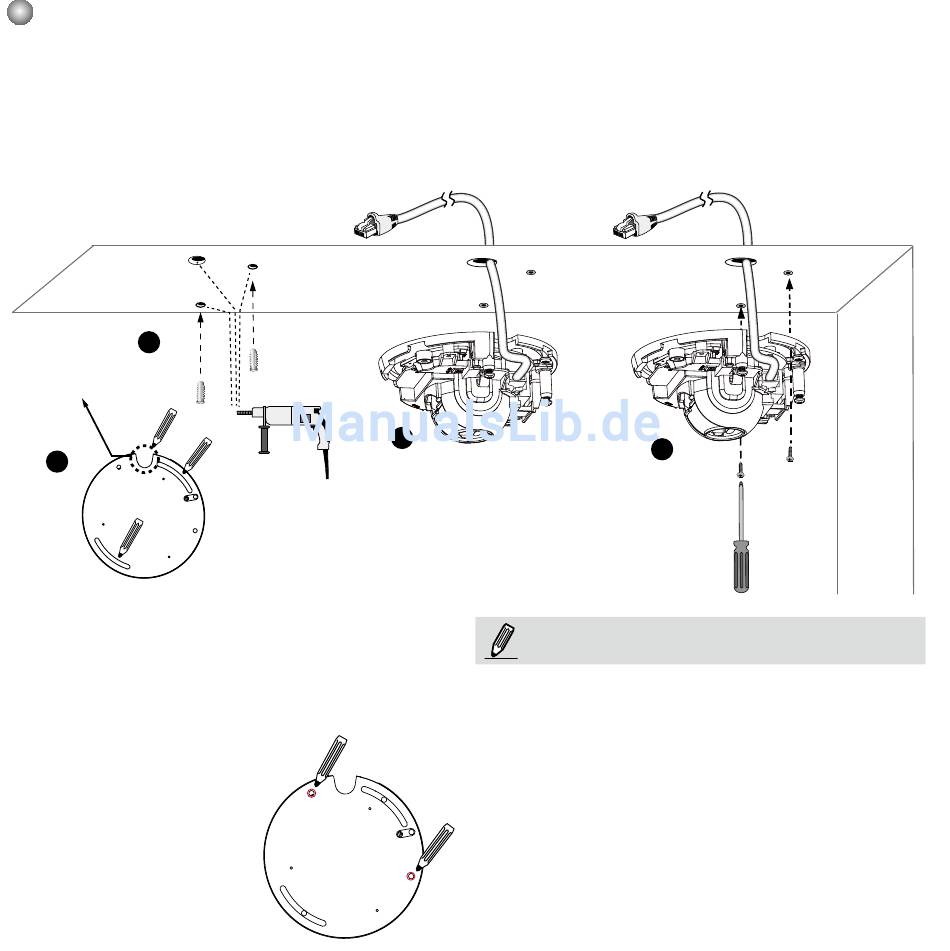 ManualsLib.de