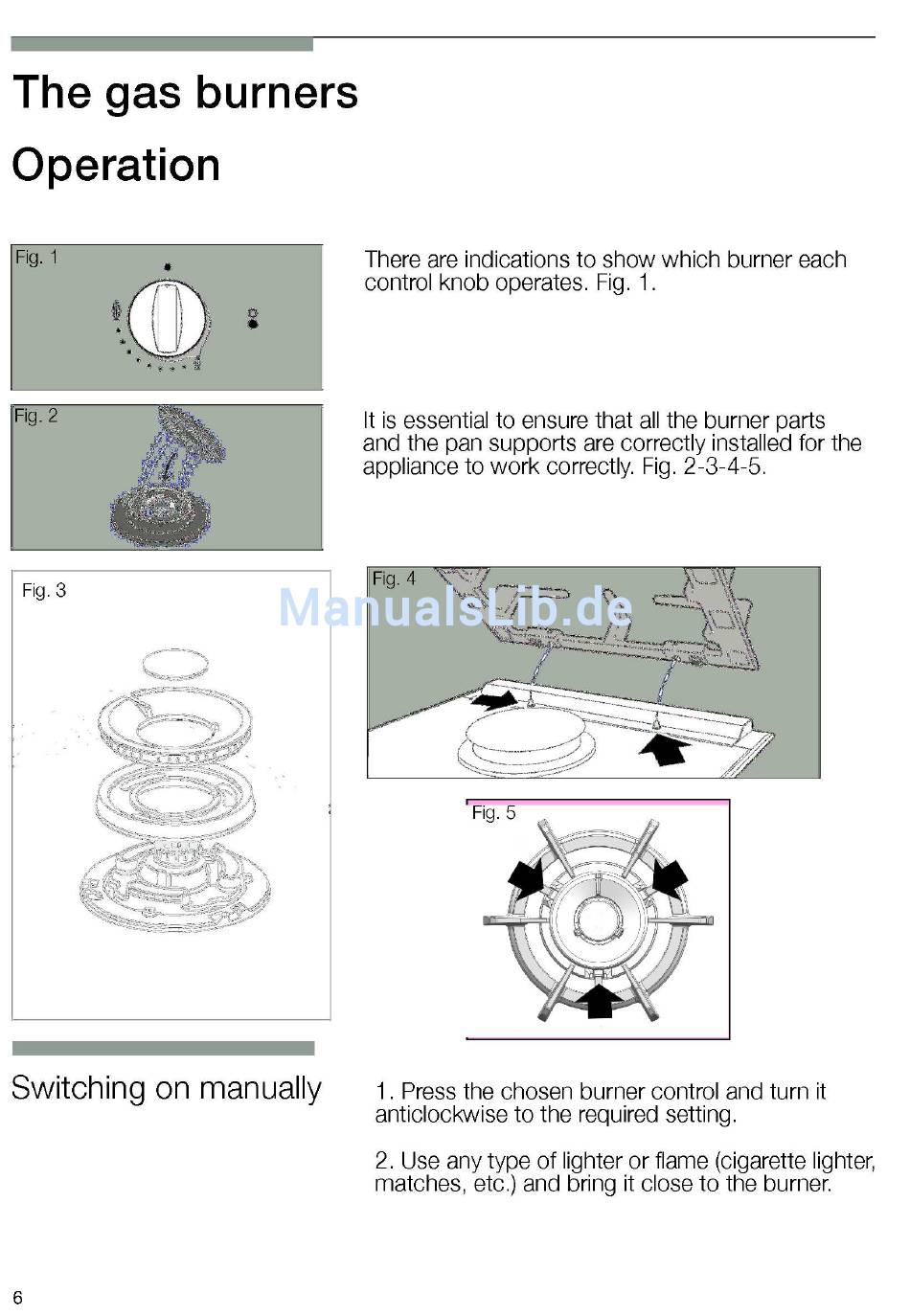 The gas burners

Operation

Fig. 1

There are indications to show which burner each control knob operates. Fig. 1.

Fig. 2

It is essential to ensure that all the burner parts and the pan supports are correctly installed for the appliance to work correctly. Fig. 2-3-4-5.

Fig. 3

Fig. 4

ManualsLib.de

Fig. 5

Switching on manually

1. Press the chosen burner control and turn it anticlockwise to the required setting.

2. Use any type of lighter or flame (cigarette lighter, matches, etc.) and bring it close to the burner.

6