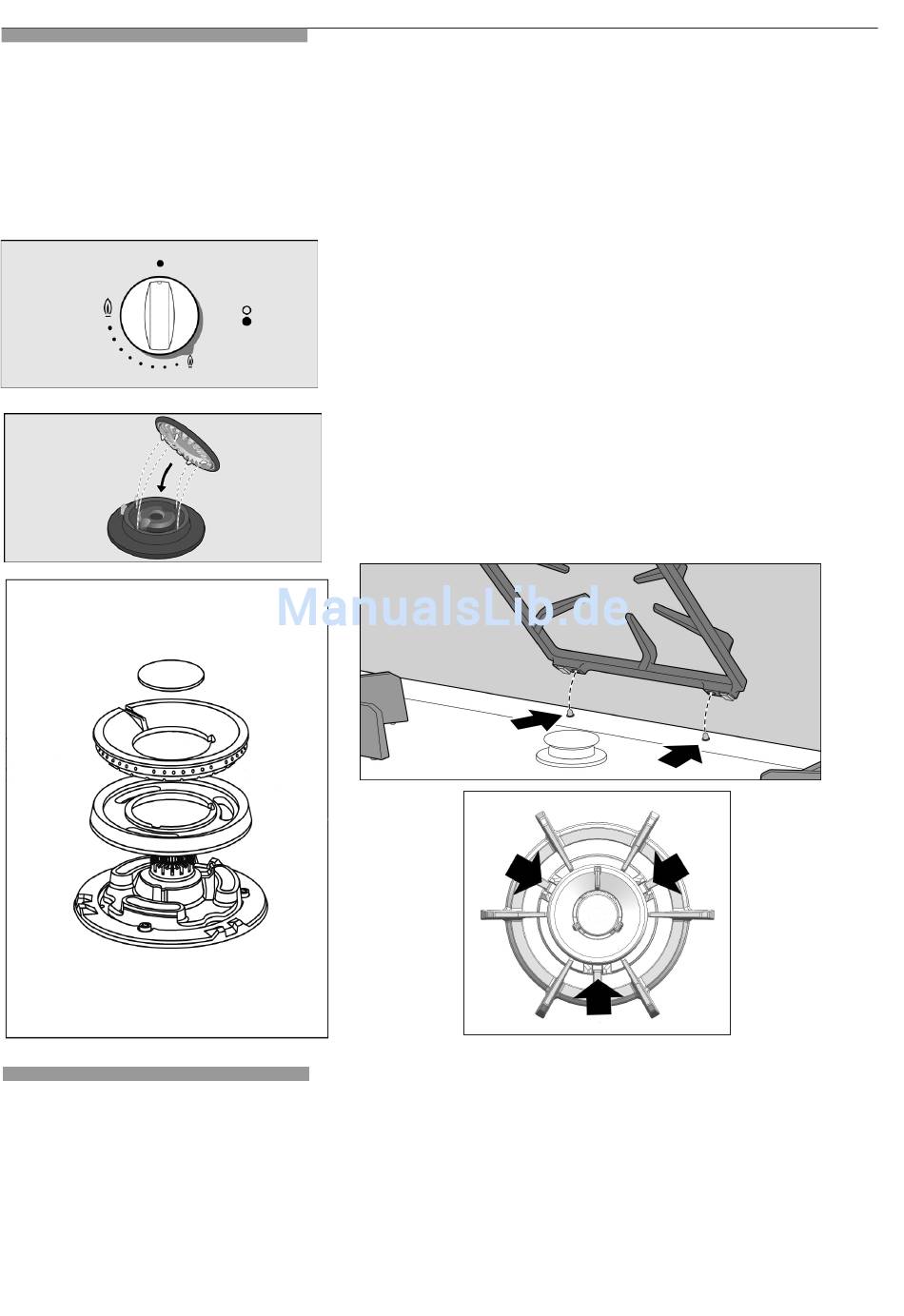 ManualsLib.de