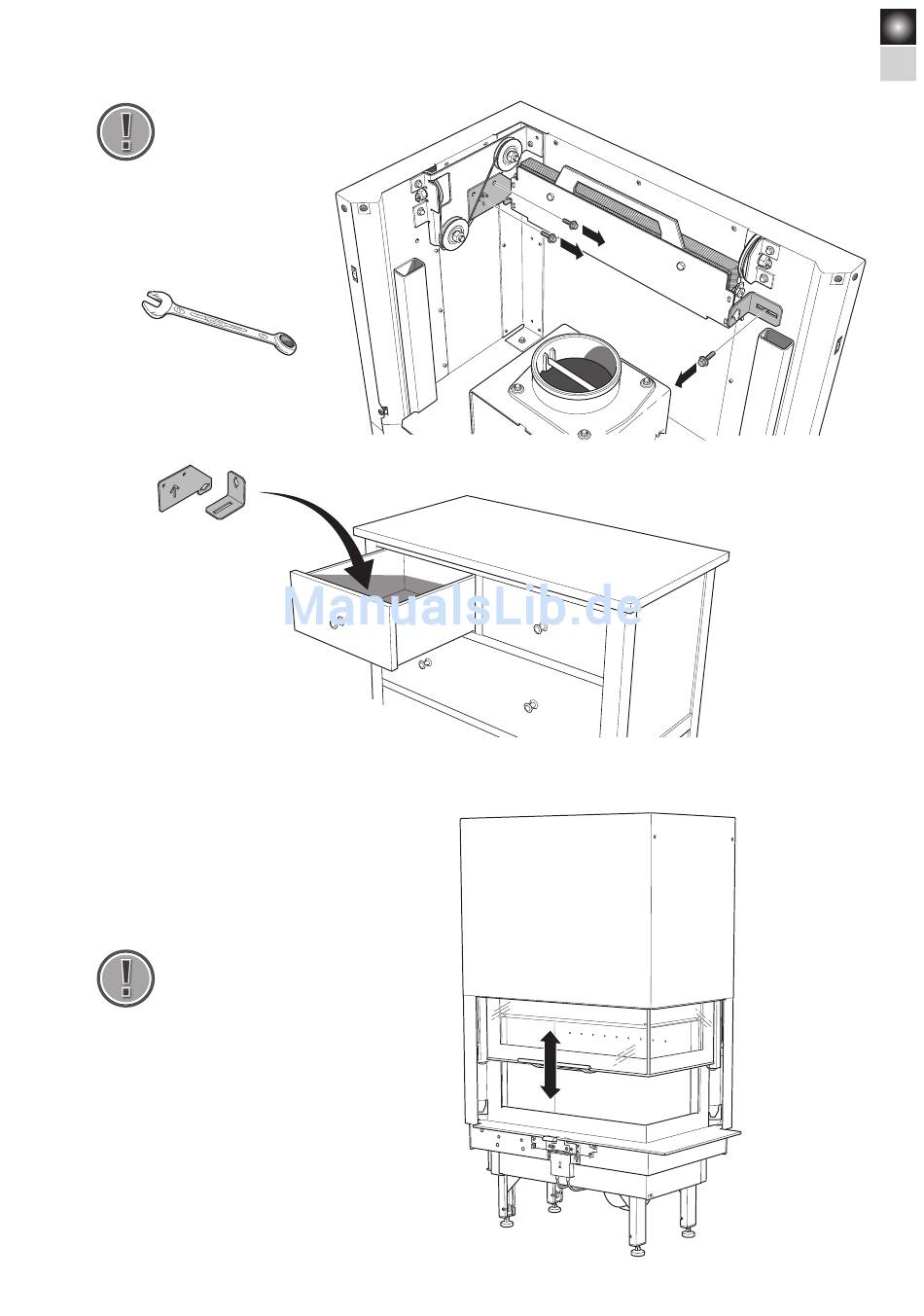 ManualsLib.de