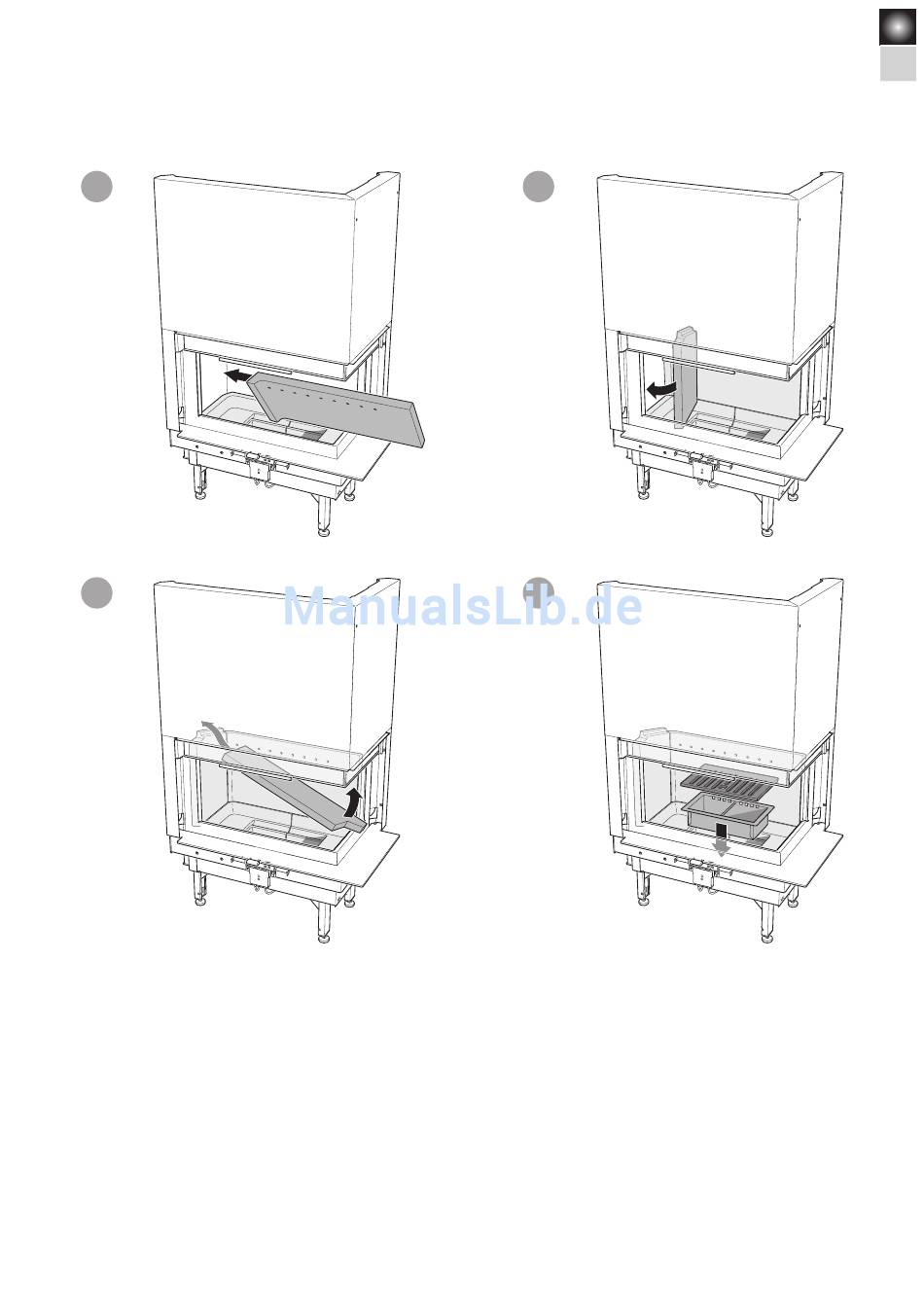 ManualsLib.de