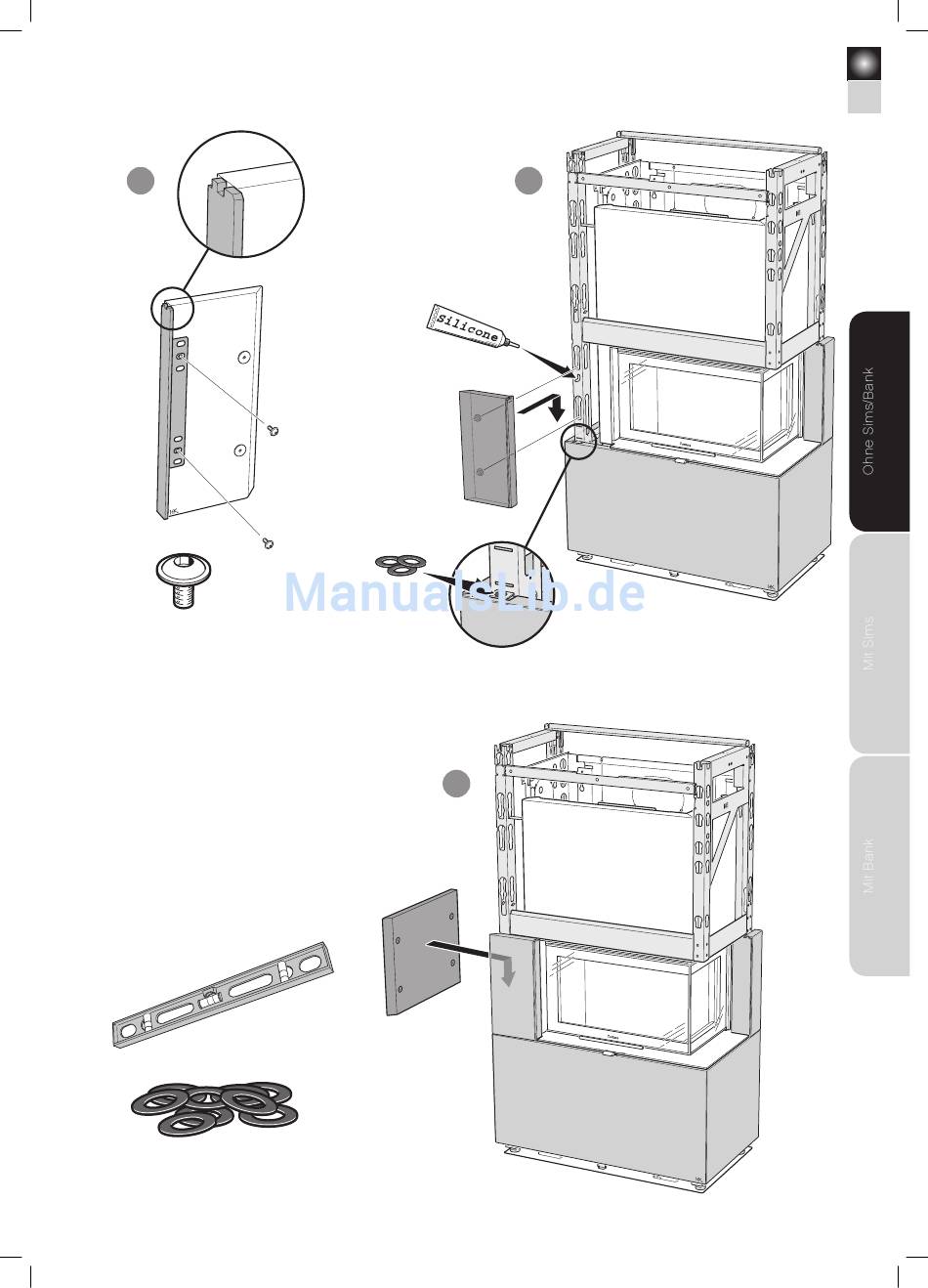 Silicone

ManualsLib.de

Ohne Sims/Bank

Mit Sims

Mit Bank