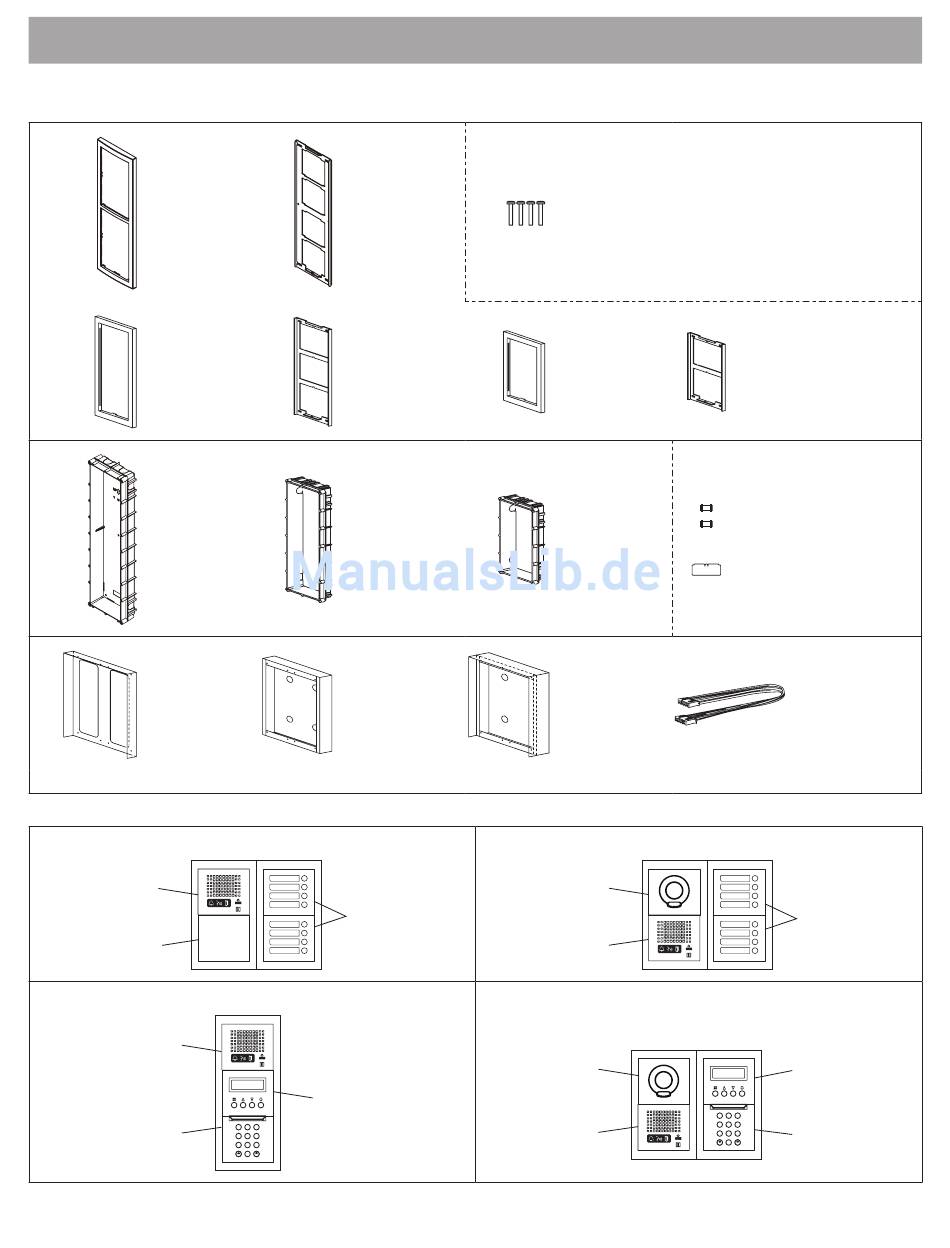 ManualsLib.de