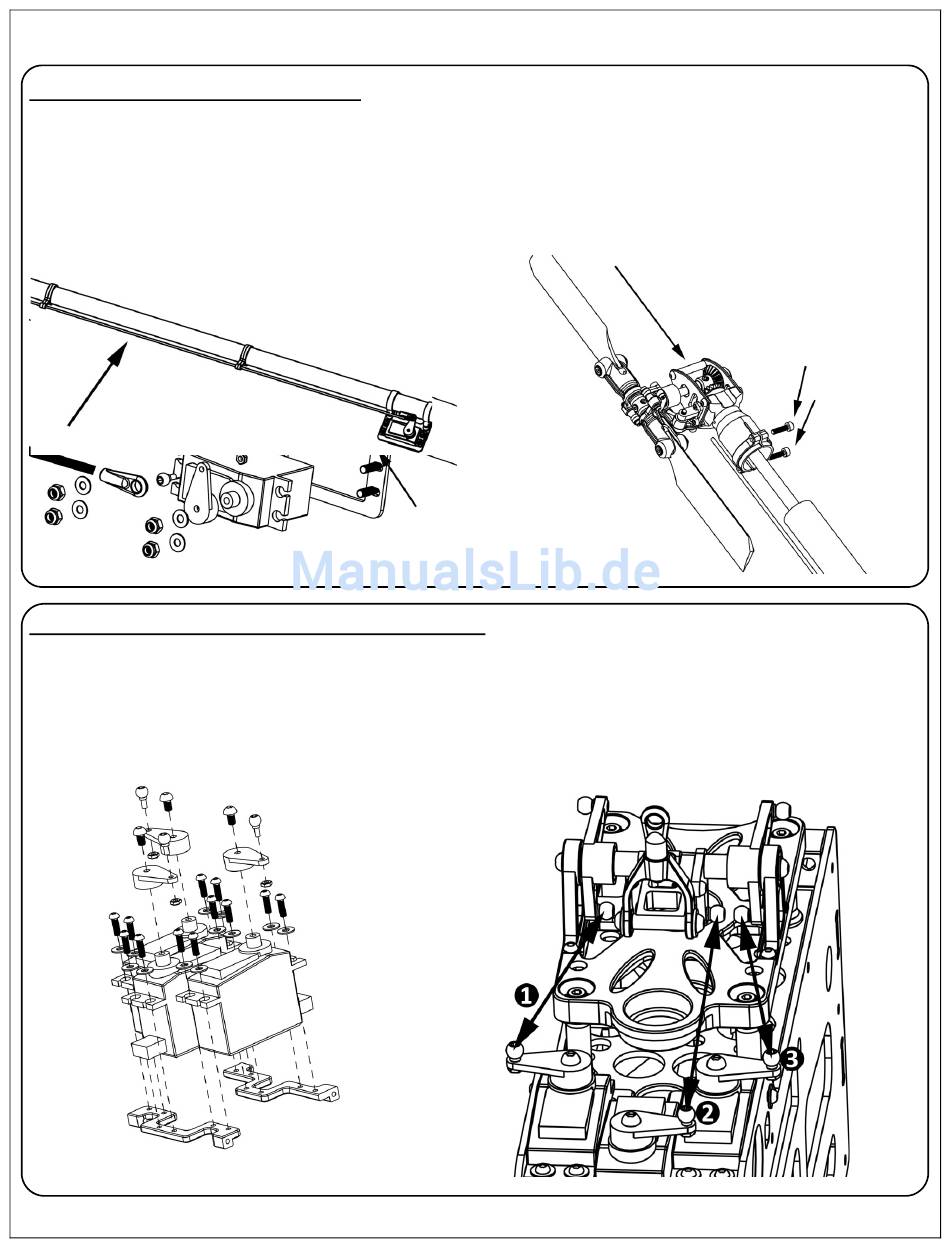 ManualsLib.de

1

2

3