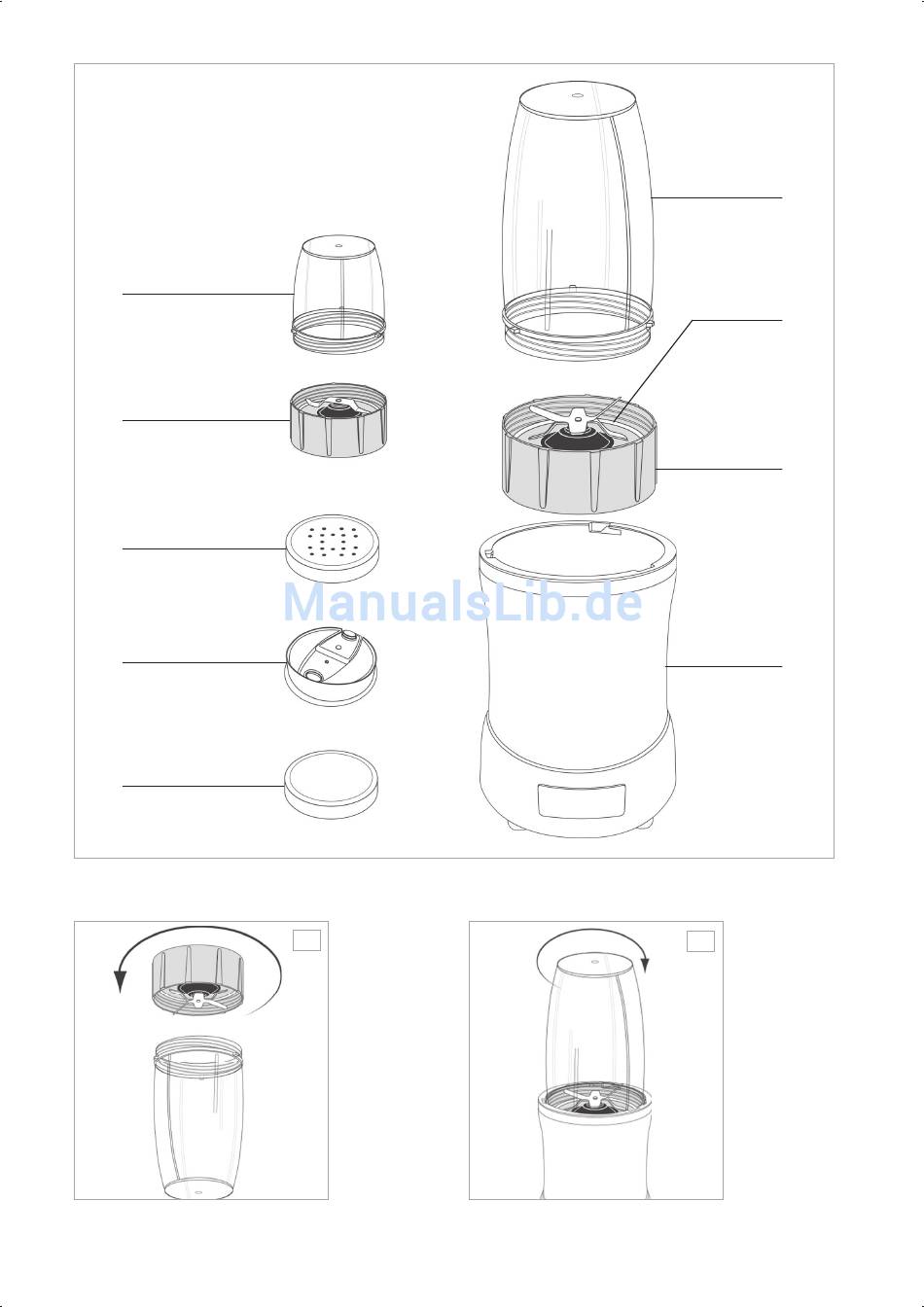 ManualsLib.de