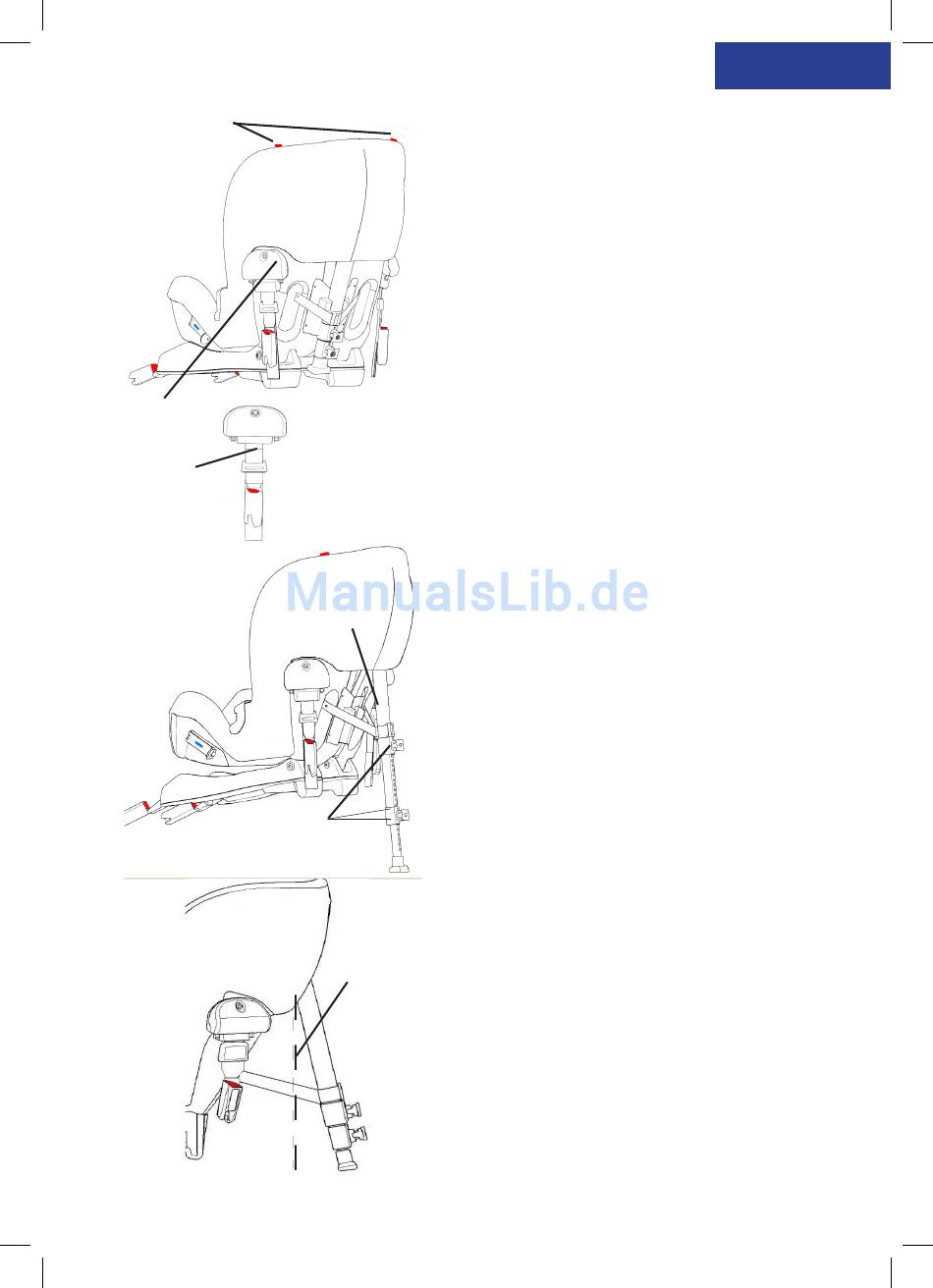 ManualsLib.de