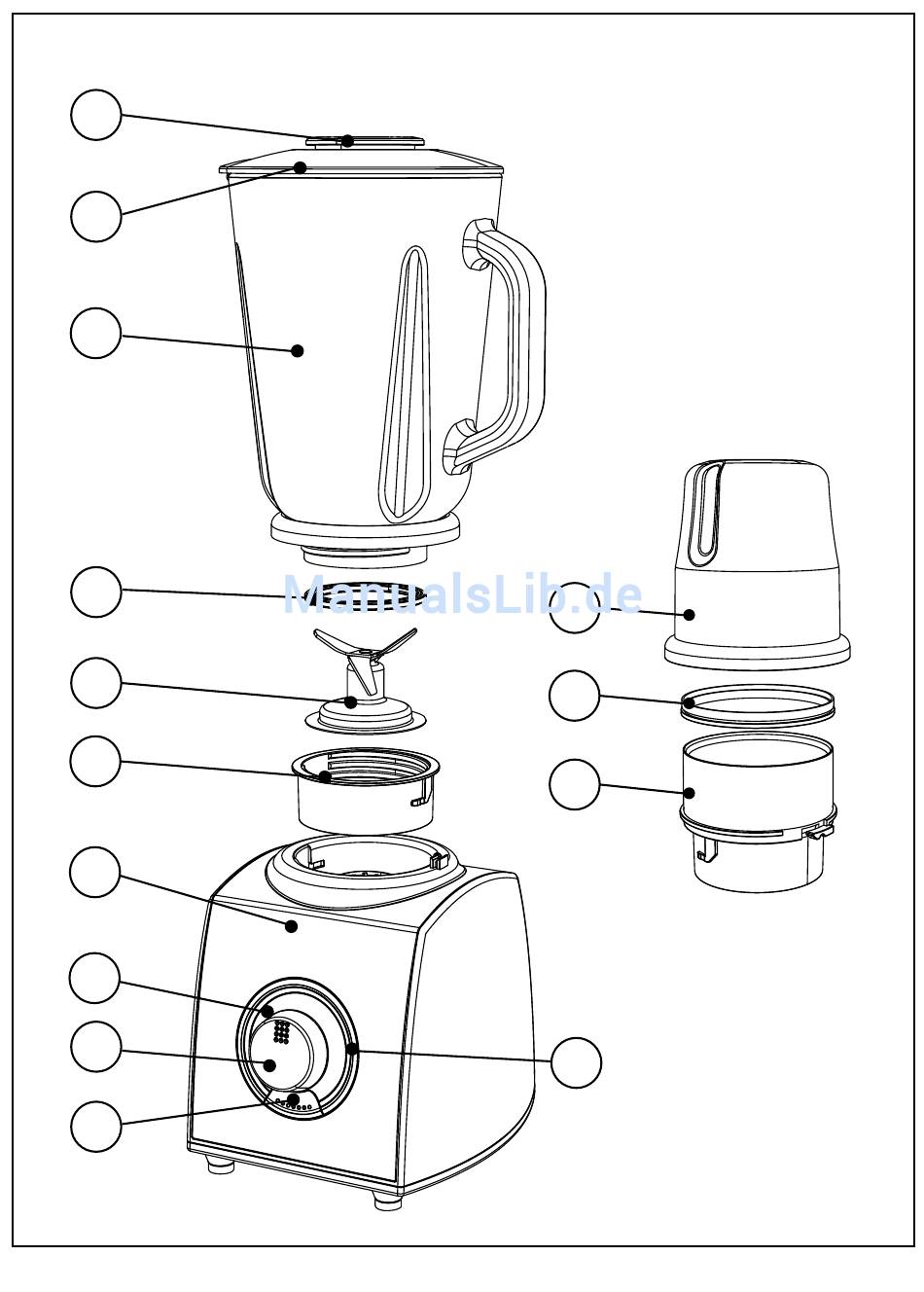 ManualsLib.de