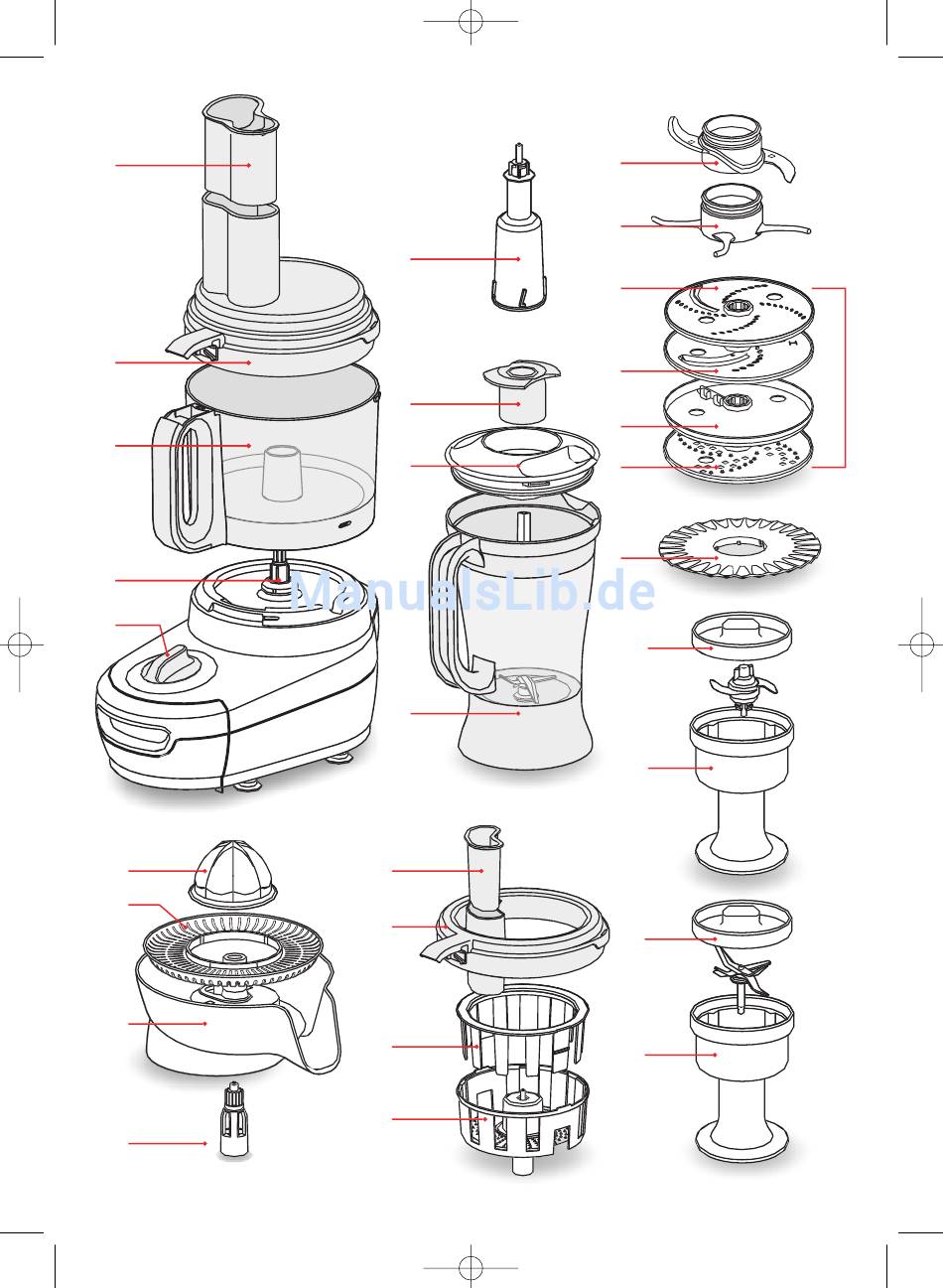 ManualsLib.de