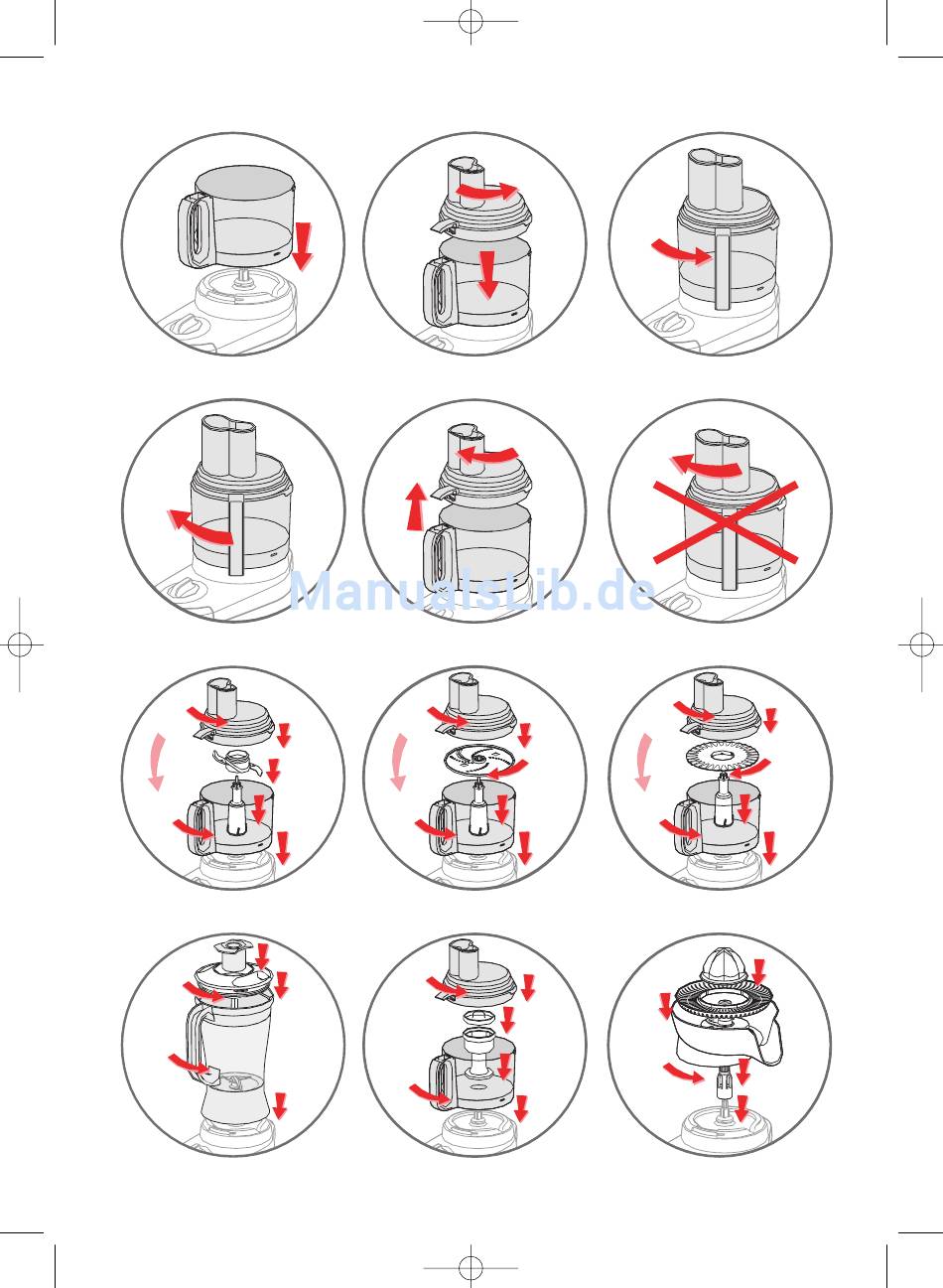 ManualsLib.de