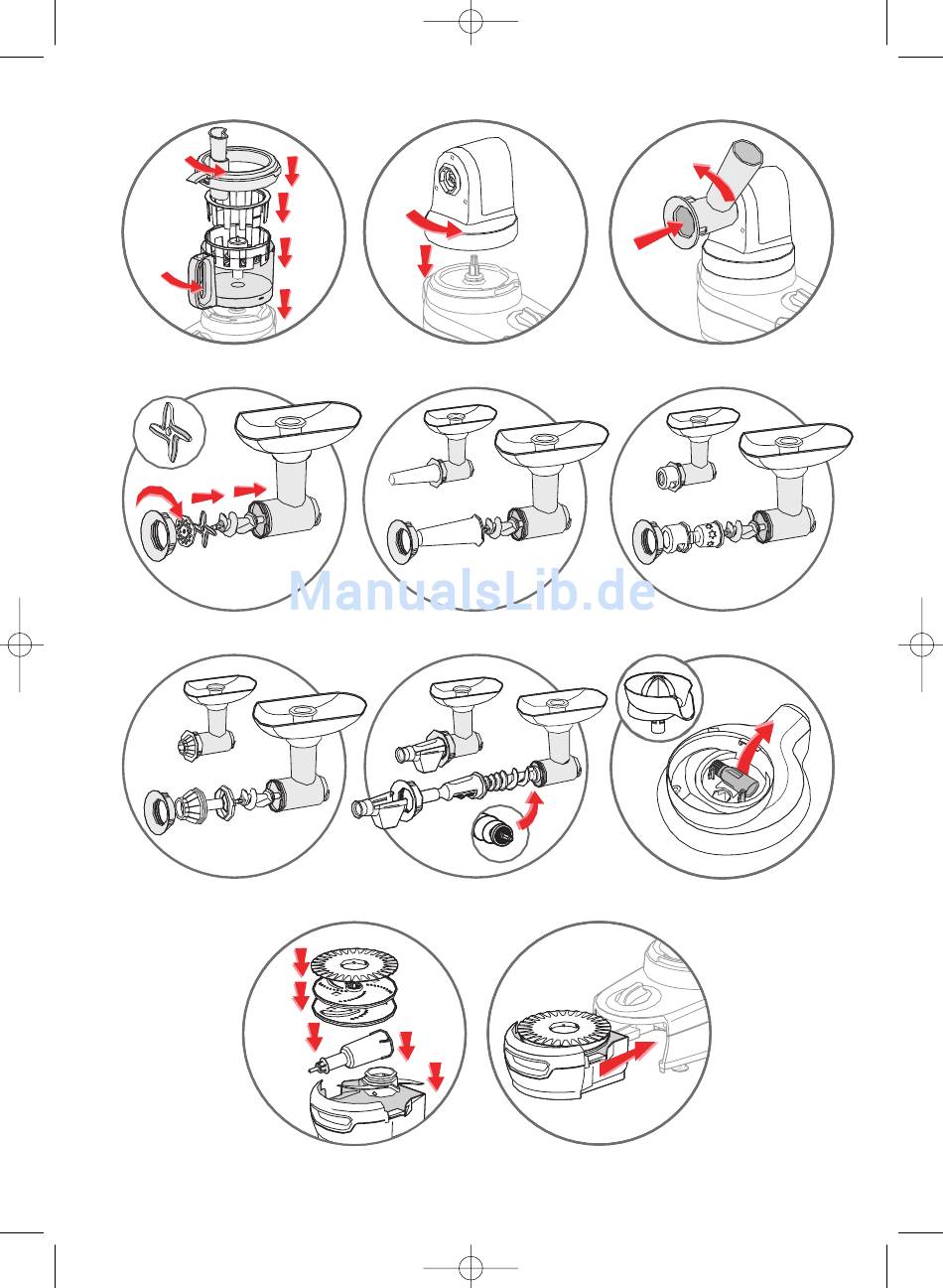 ManualsLib.de