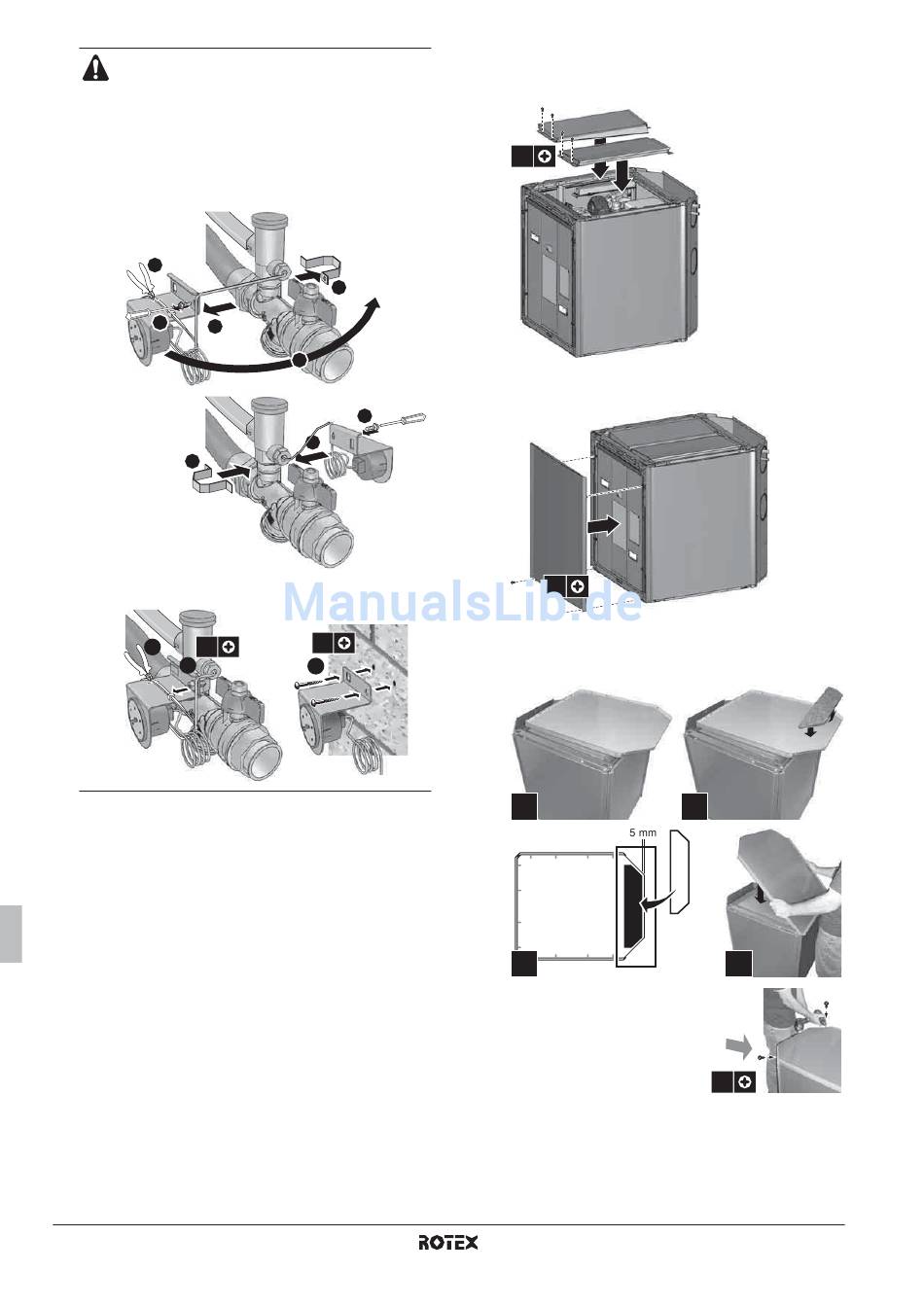 ManualsLib.de

5 mm

ROTEX