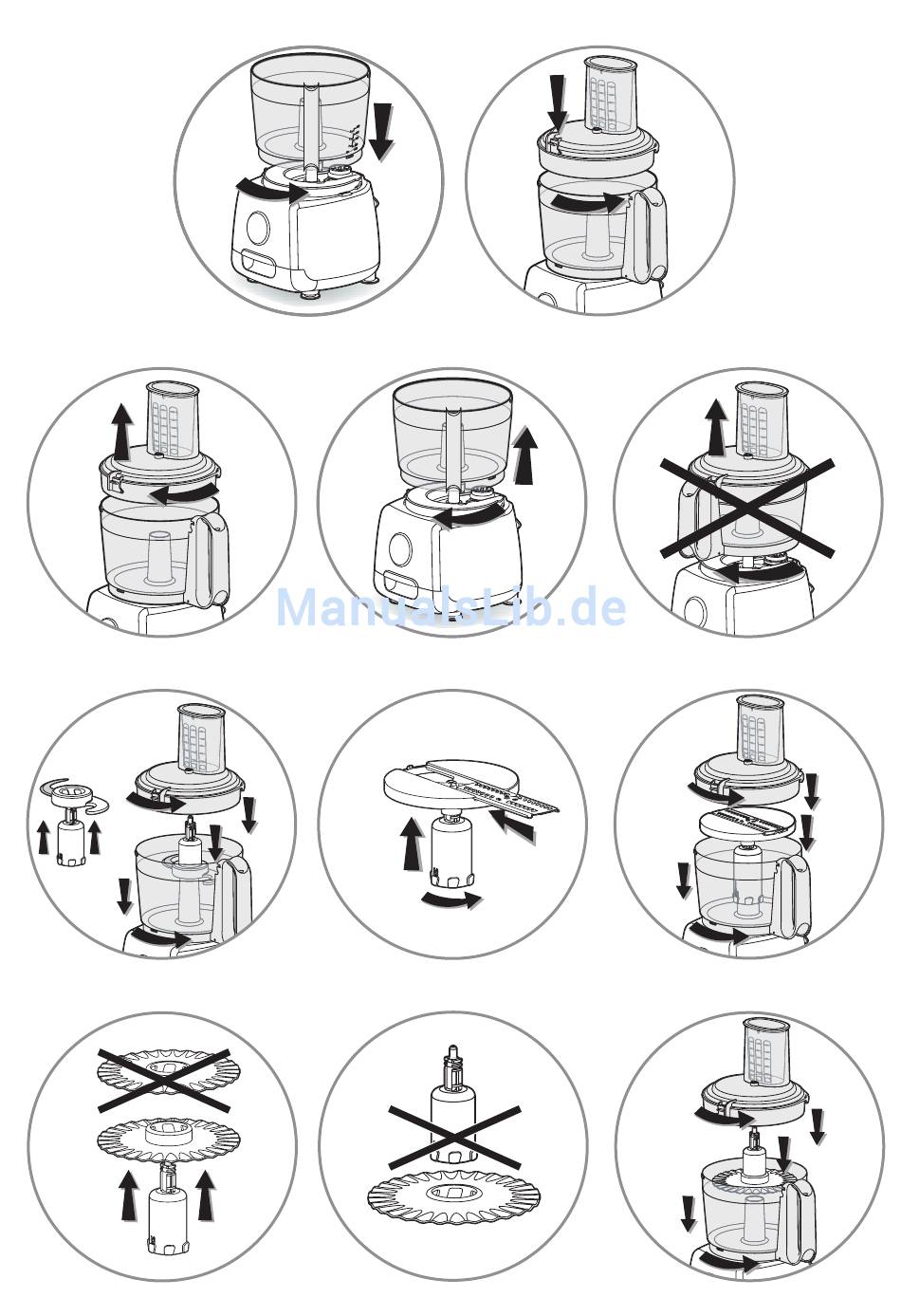 ManualsLib.de