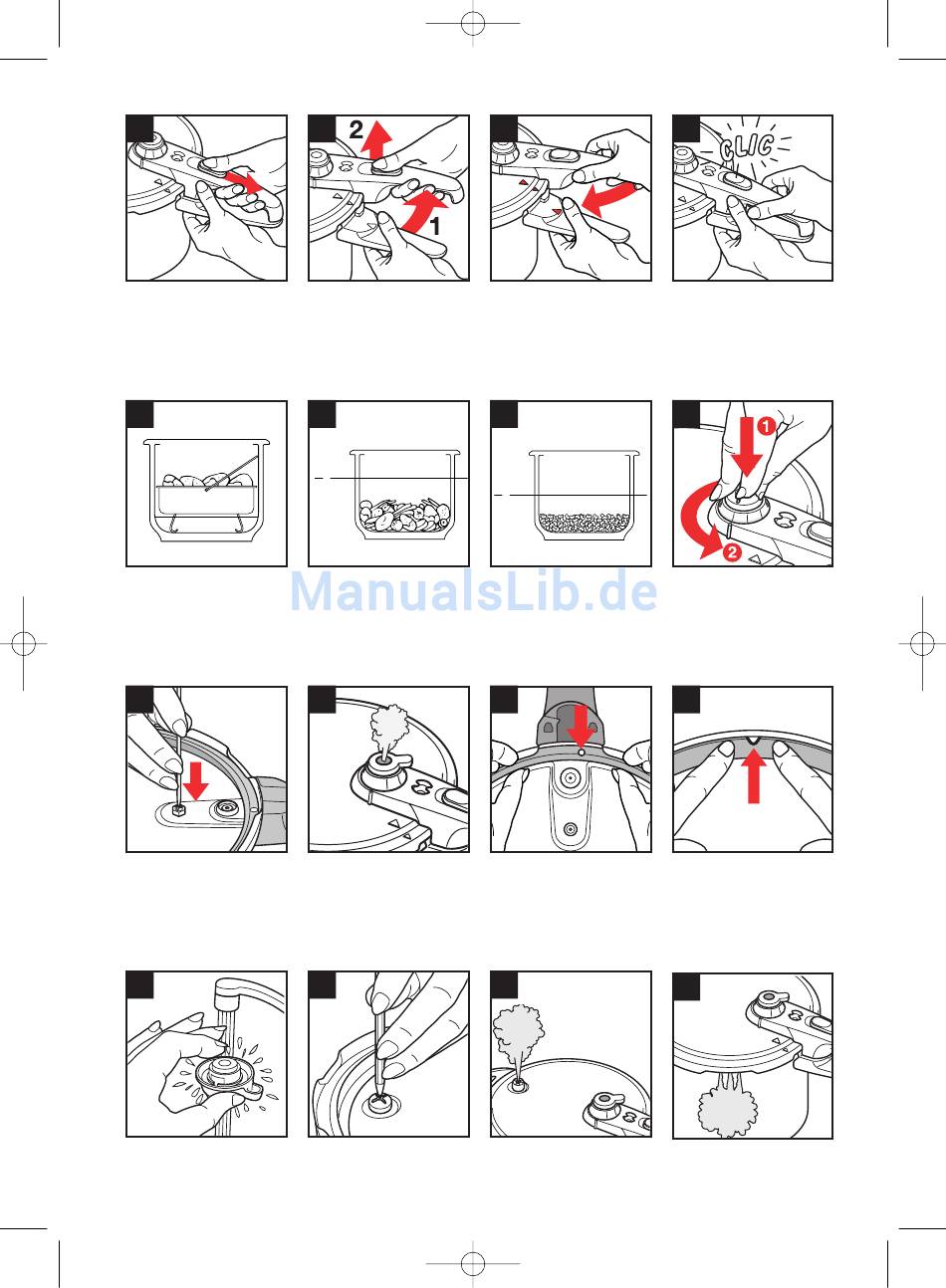 2

1

CLIC

1

2

ManualsLib.de