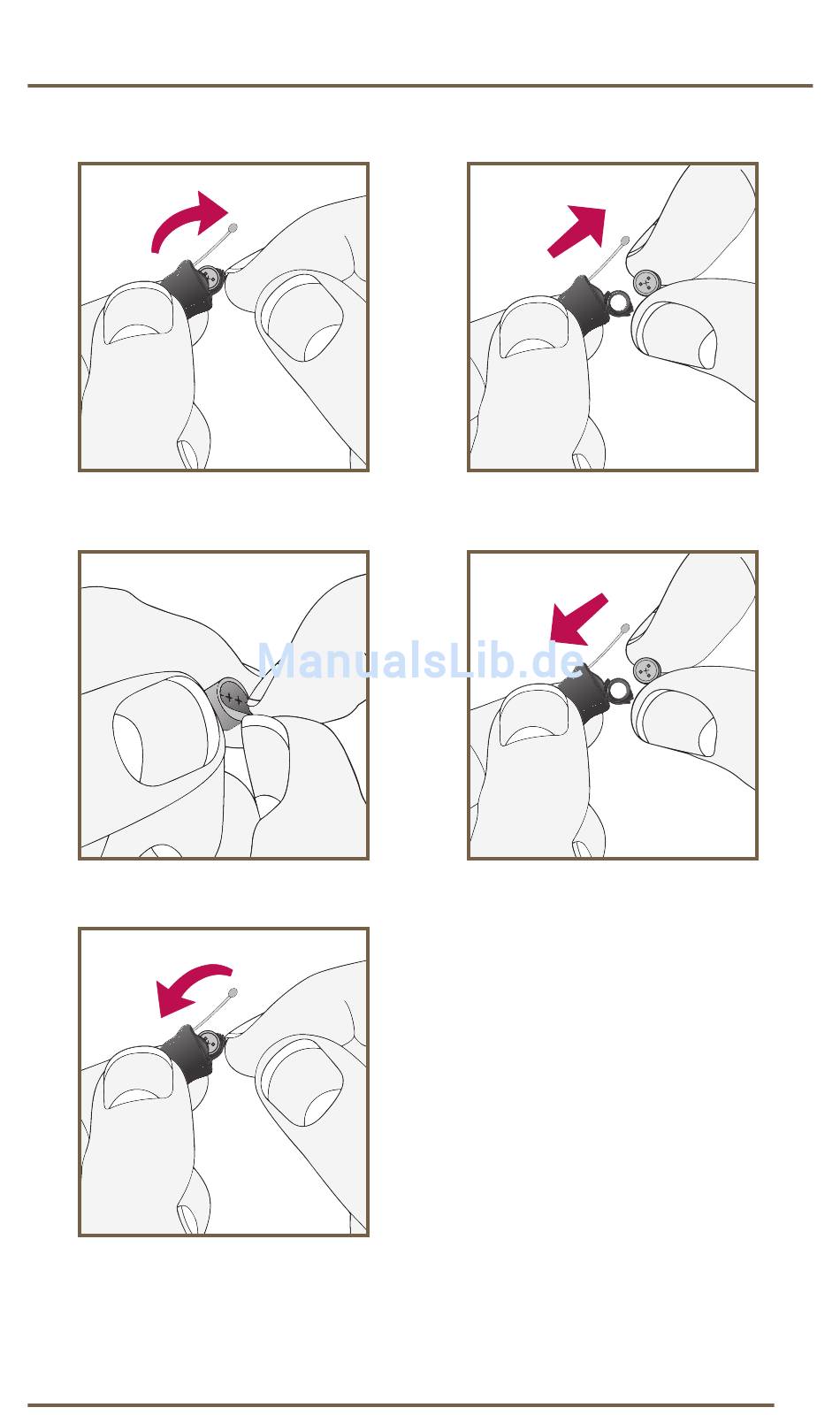 ManualsLib.de