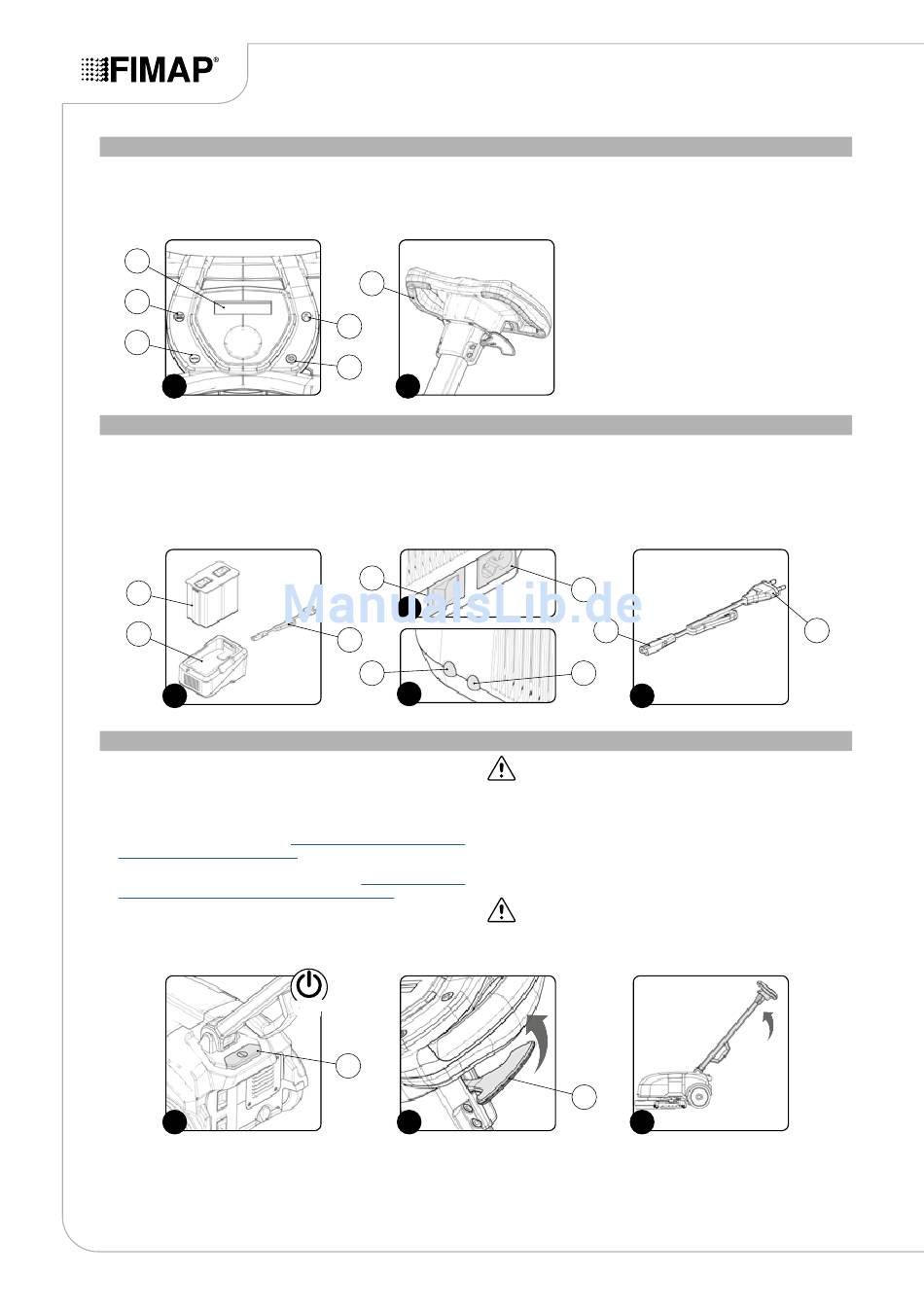 FIMAP®

ManualsLib.de