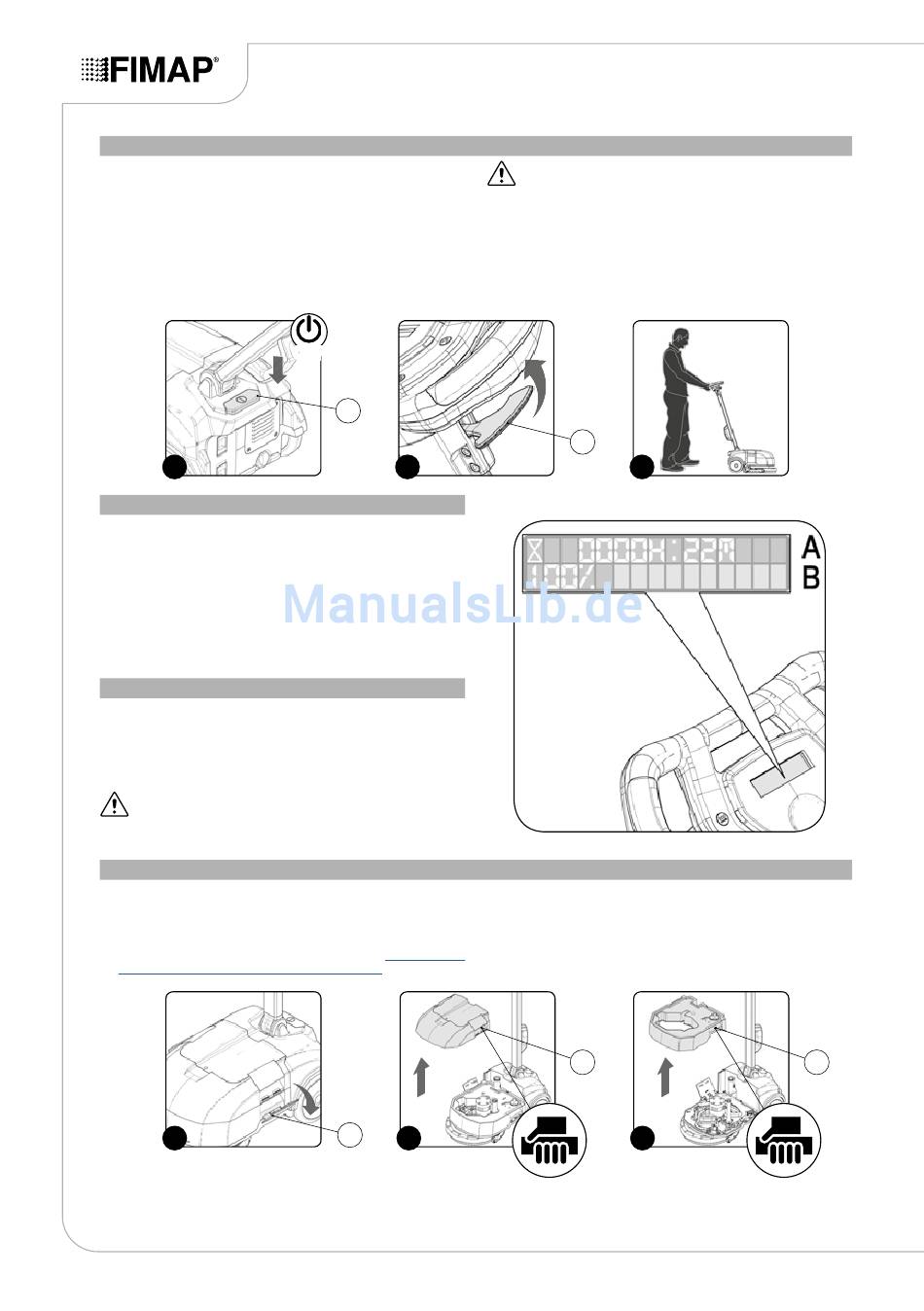 FIMAP®

0000H:22M
100%
A
B

ManualsLib.de