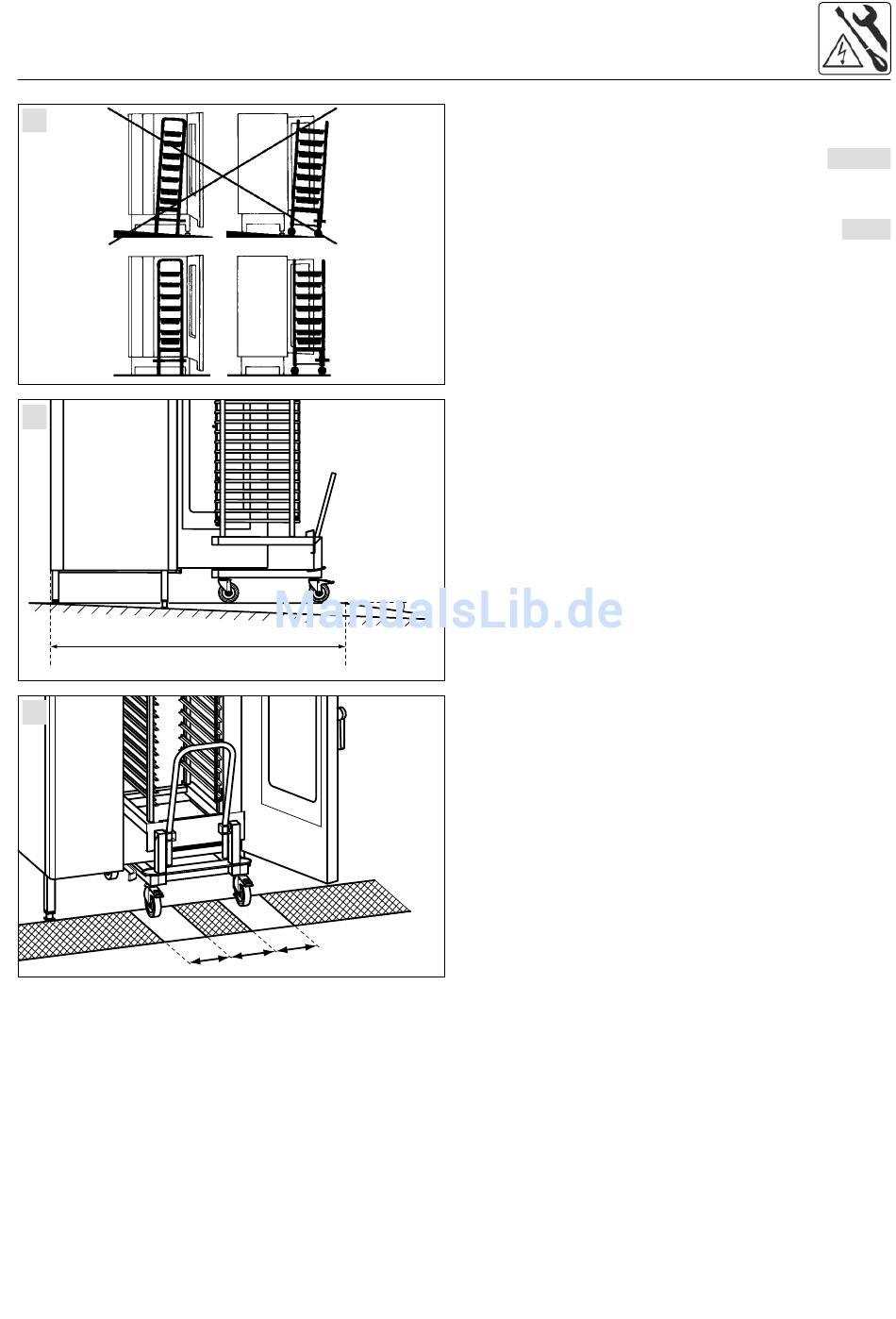 ManualsLib.de