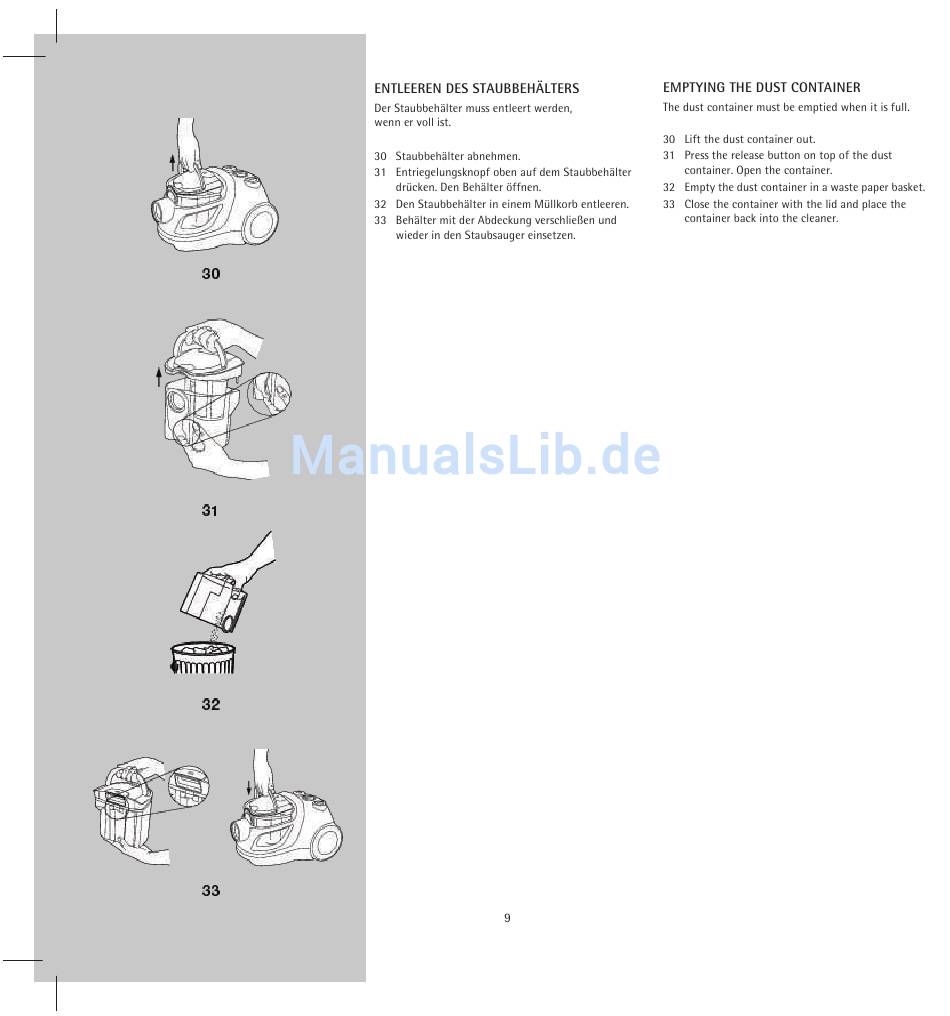 30

31

32

33

ENTLEEREN DES STAUBBEHÄLTERS

Der Staubbehälter muss entleert werden, wenn er voll ist.

30 Staubbehälter abnehmen.
31 Entriegelungsknopf oben auf dem Staubbehälter drücken. Den Behälter öffnen.
32 Den Staubbehälter in einem Müllkorb entleeren.
33 Behälter mit der Abdeckung verschließen und wieder in den Staubsauger einsetzen.

EMPTYING THE DUST CONTAINER

The dust container must be emptied when it is full.

30 Lift the dust container out.
31 Press the release button on top of the dust container. Open the container.
32 Empty the dust container in a waste paper basket.
33 Close the container with the lid and place the container back into the cleaner.

ManualsLib.de

9