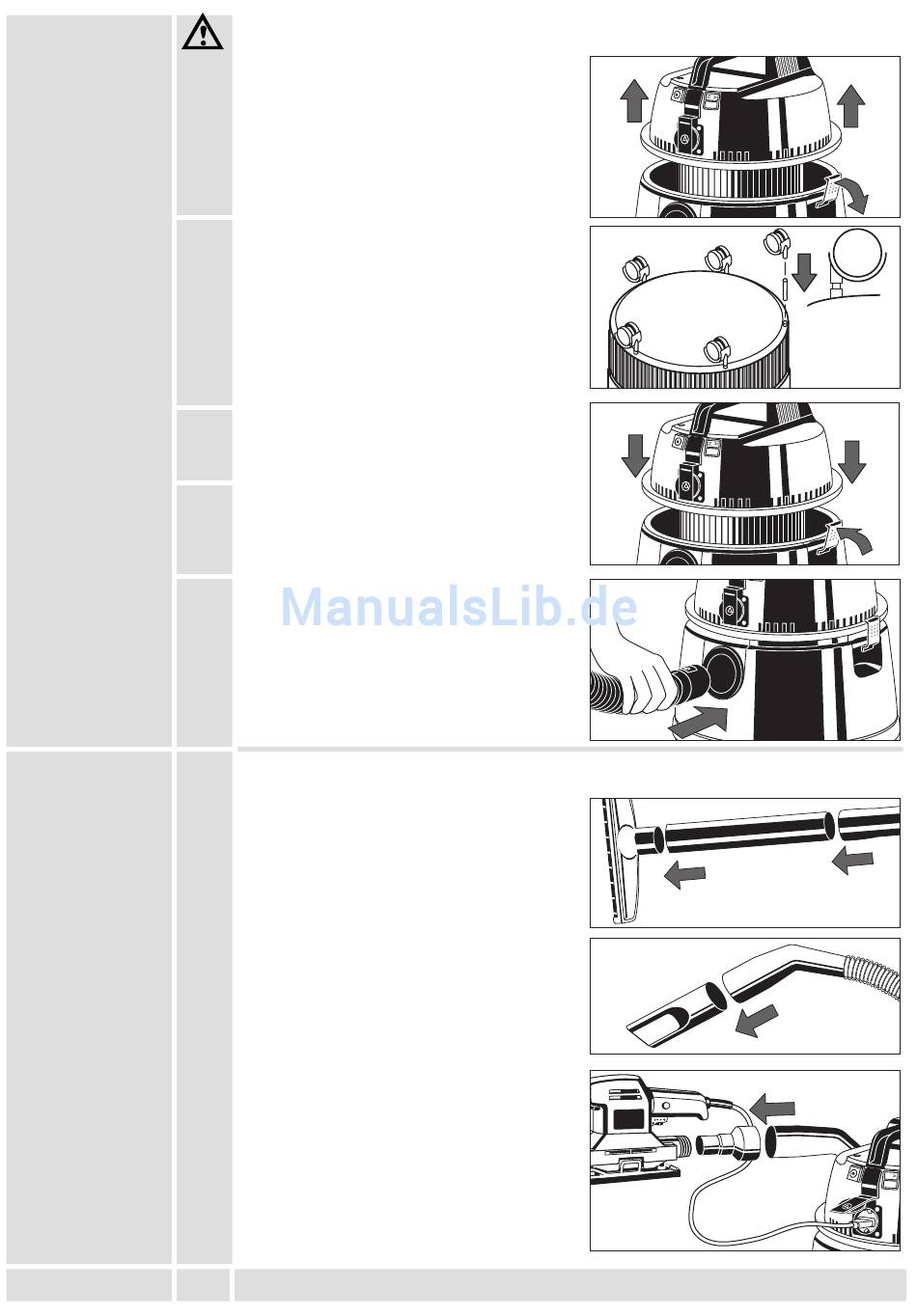 ManualsLib.de