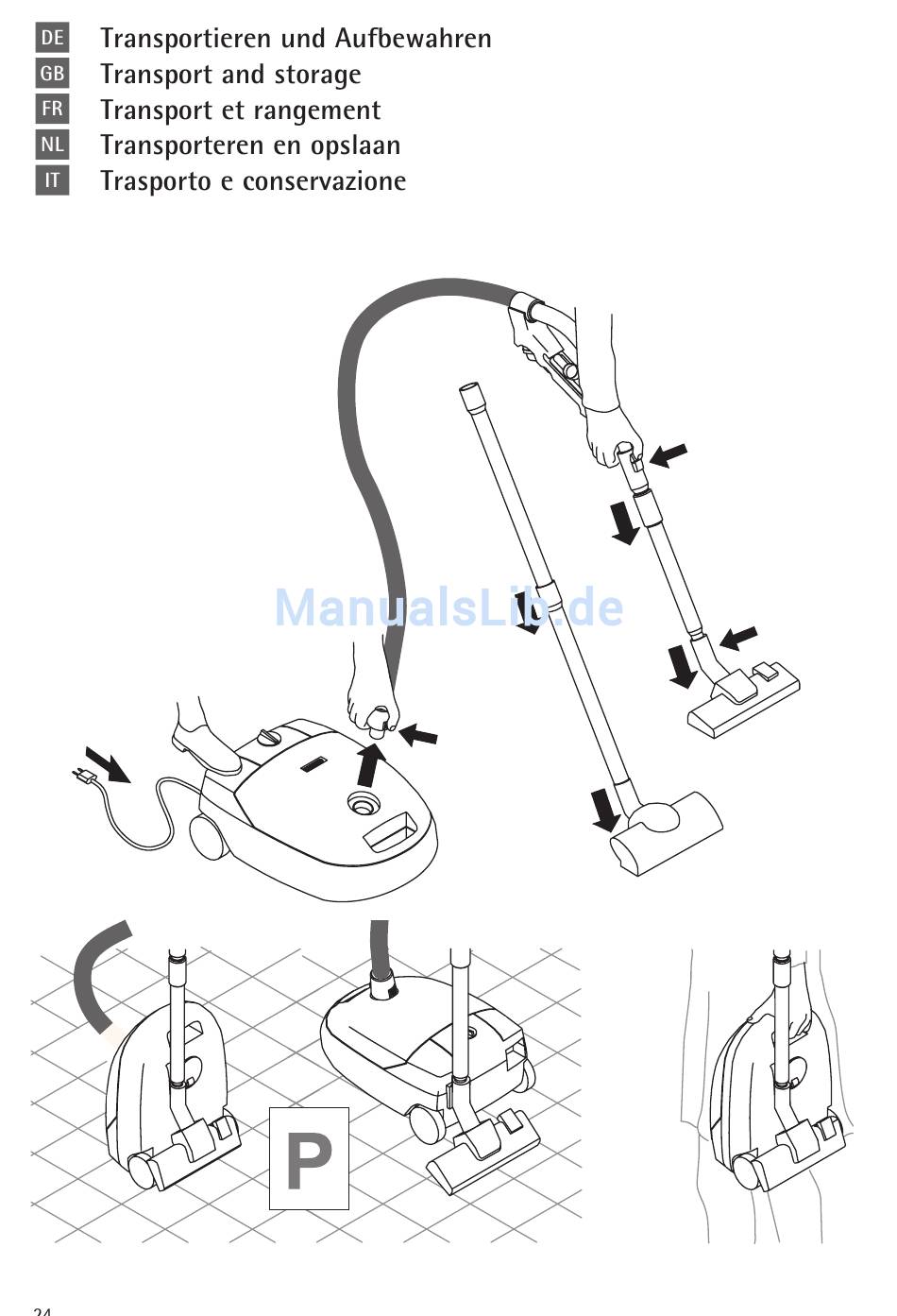 DE Transportieren und Aufbewahren
GB Transport and storage
FR Transport et rangement
NL Transporteren en opslaan
IT Trasporto e conservazione

ManualsLib.de

P

24