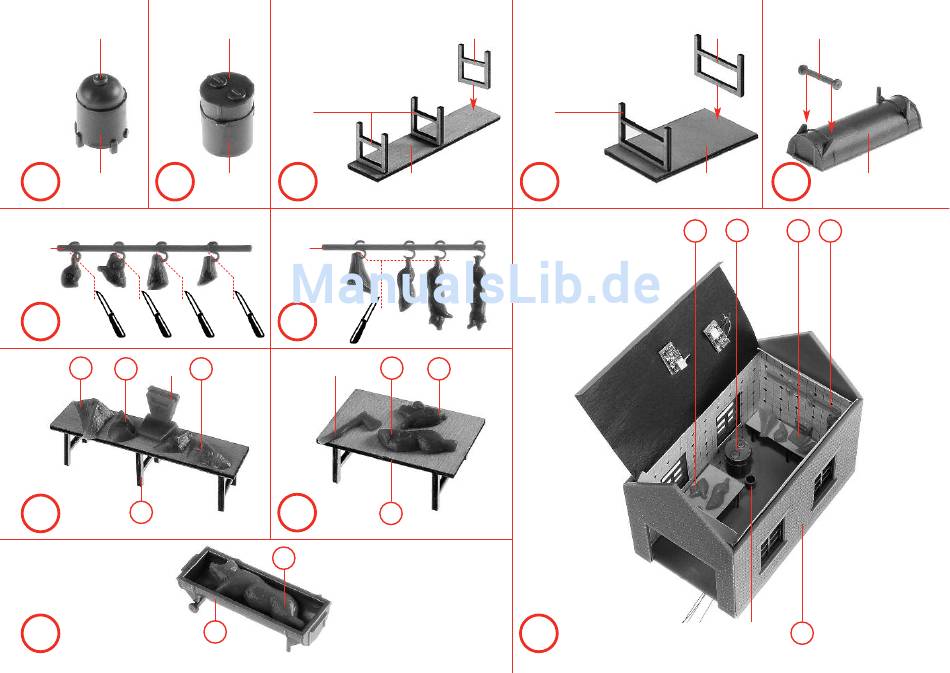 ManualsLib.de