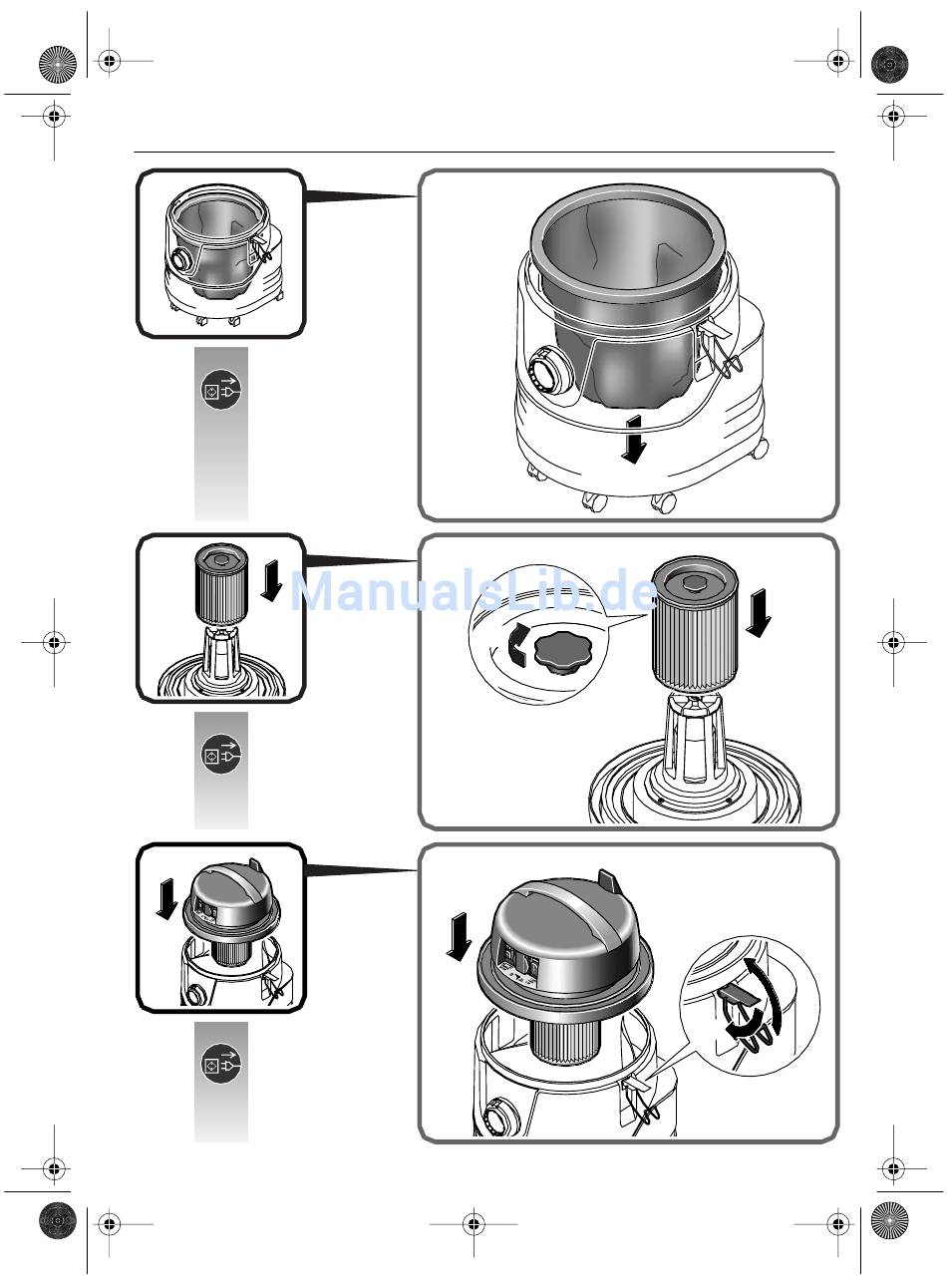 ManualsLib.de