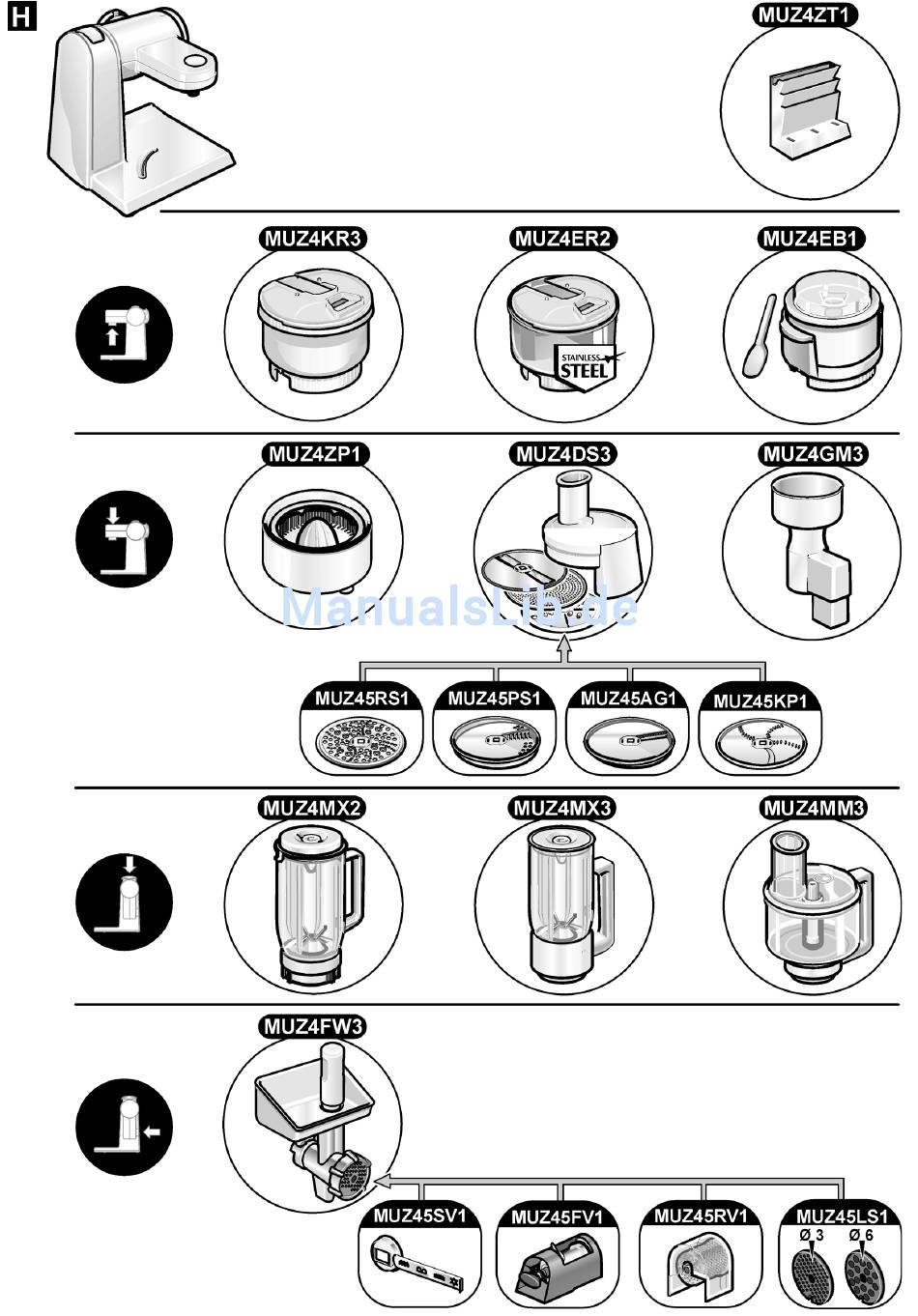 H

MUZ4ZT1

MUZ4KR3

MUZ4ER2

STAINLESS STEEL

MUZ4EB1

MUZ4ZP1

MUZ4DS3

MUZ4GM3

ManualsLib.de

MUZ45RS1

MUZ45PS1

MUZ45AG1

MUZ45KP1

MUZ4MX2

MUZ4MX3

MUZ4MM3

MUZ4FW3

MUZ45SV1

MUZ45FV1

MUZ45RV1

MUZ45LS1

Ø 3

Ø 6