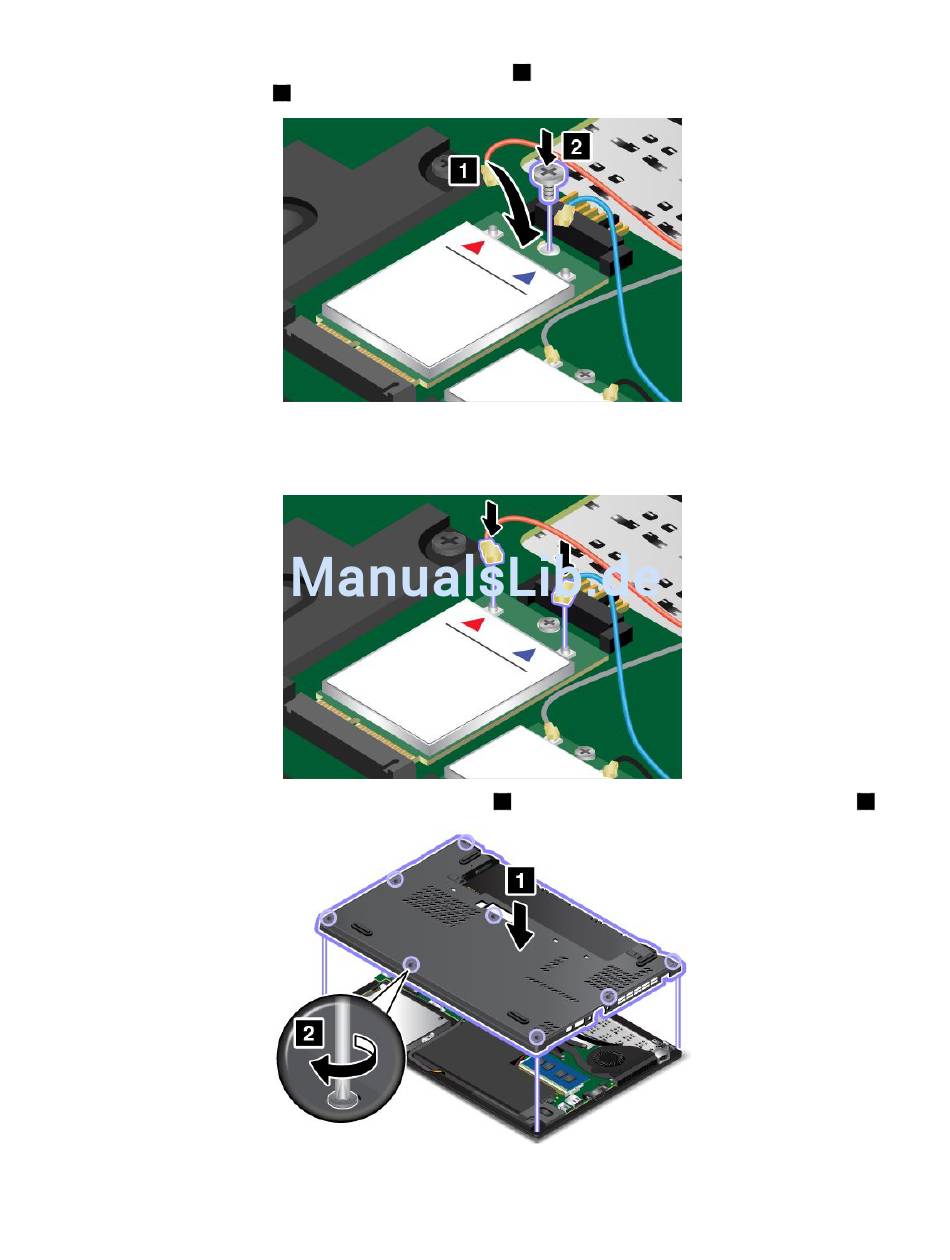 1
2
ManualsLib.de
1
2