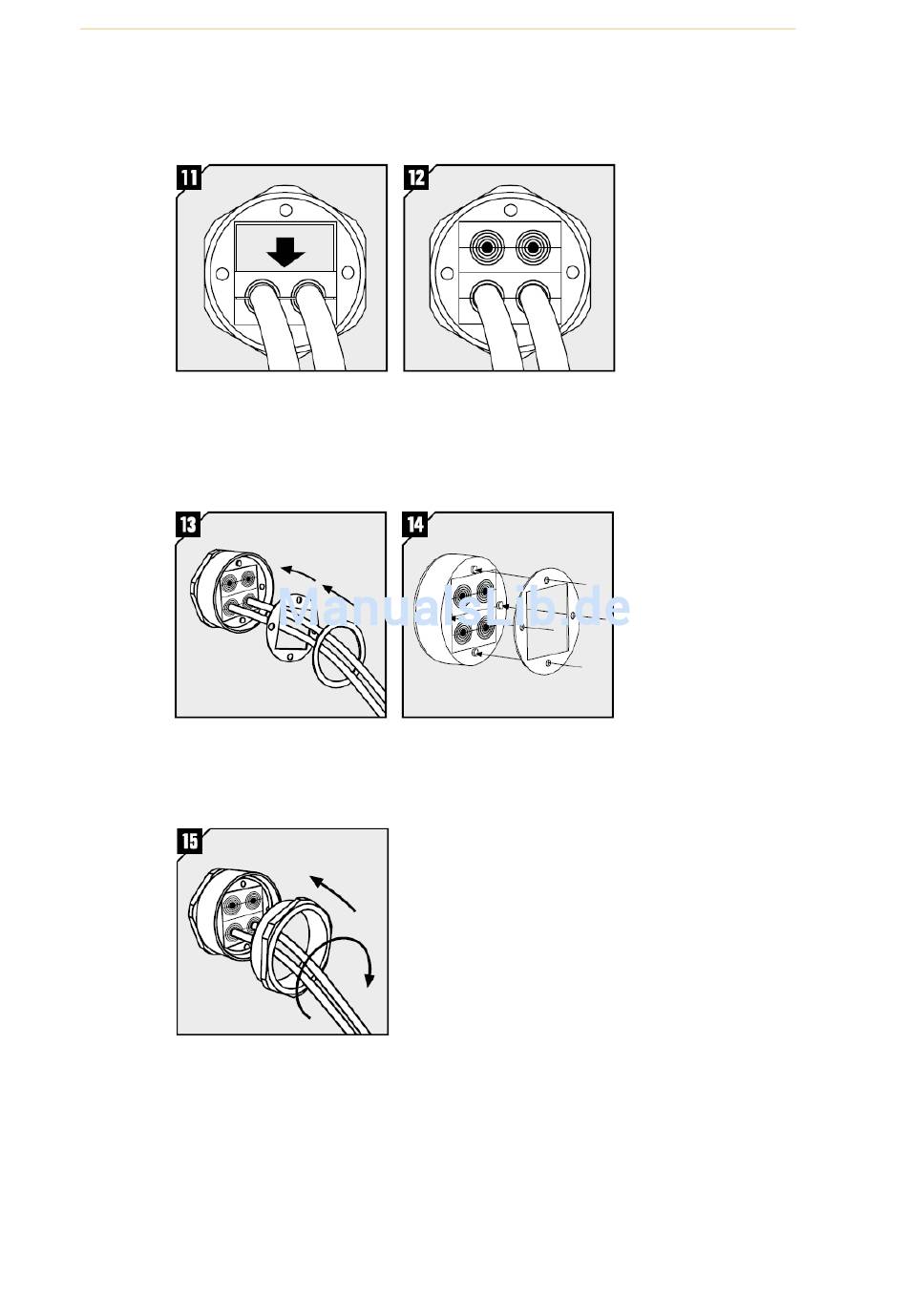 11

12

13

14

ManualsLib.de

15