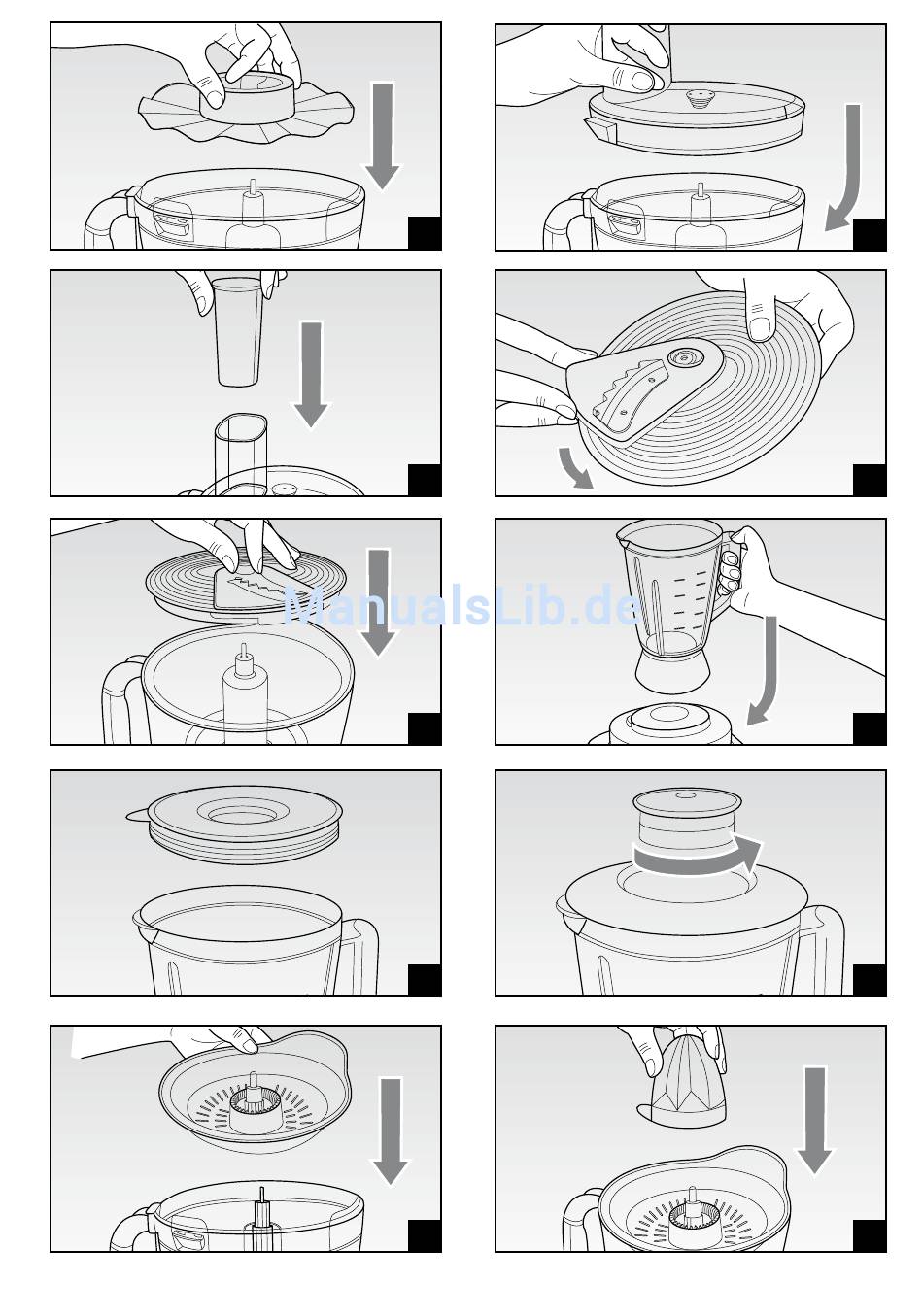 ManualsLib.de