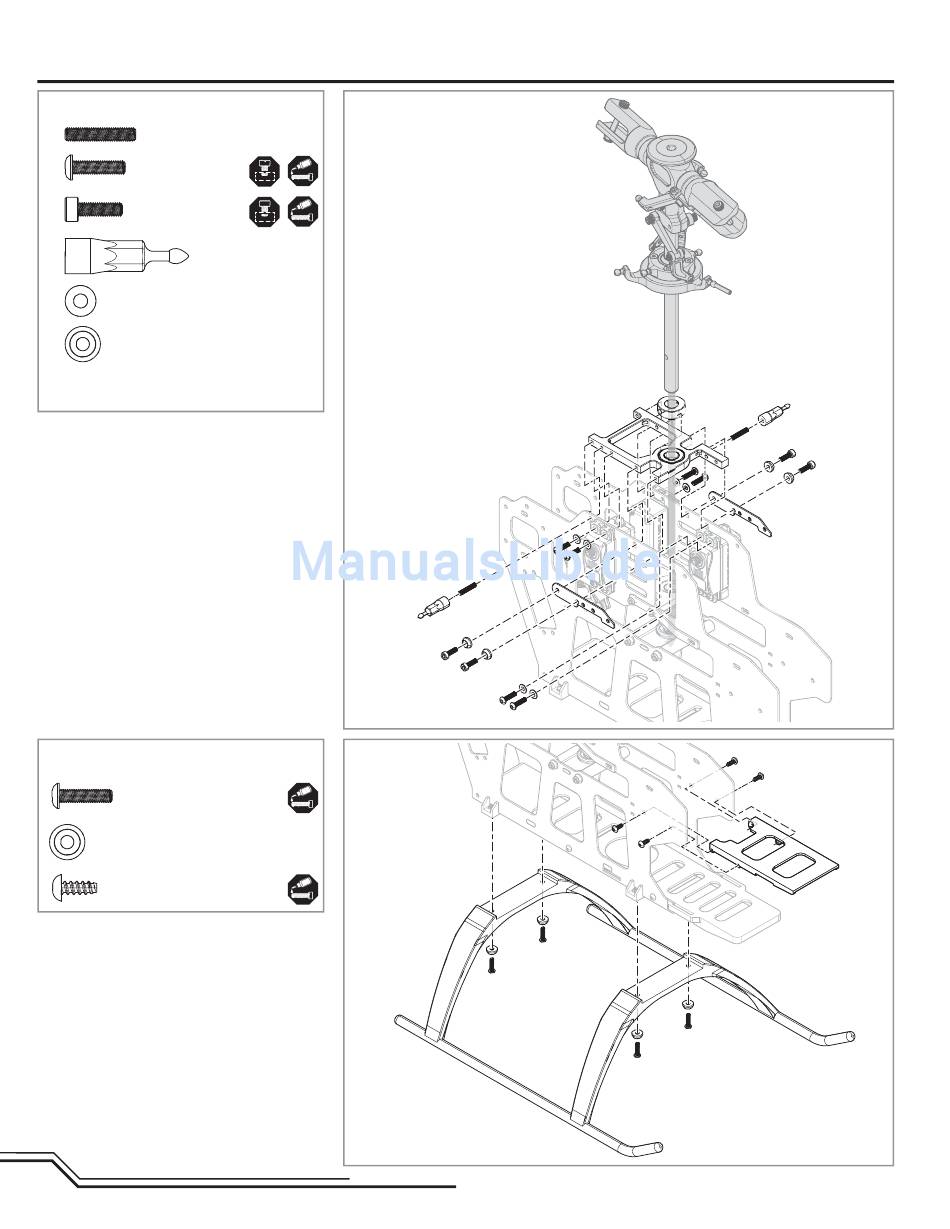 ManualsLib.de