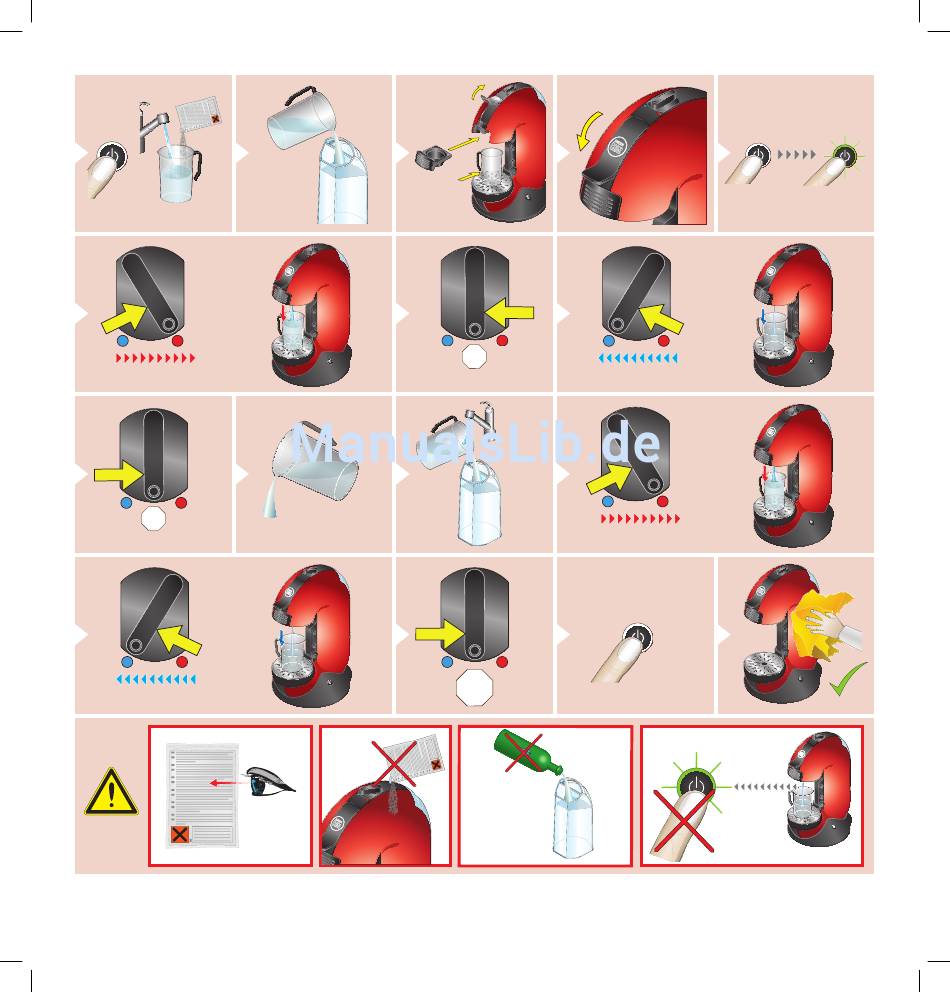 ManualsLib.de