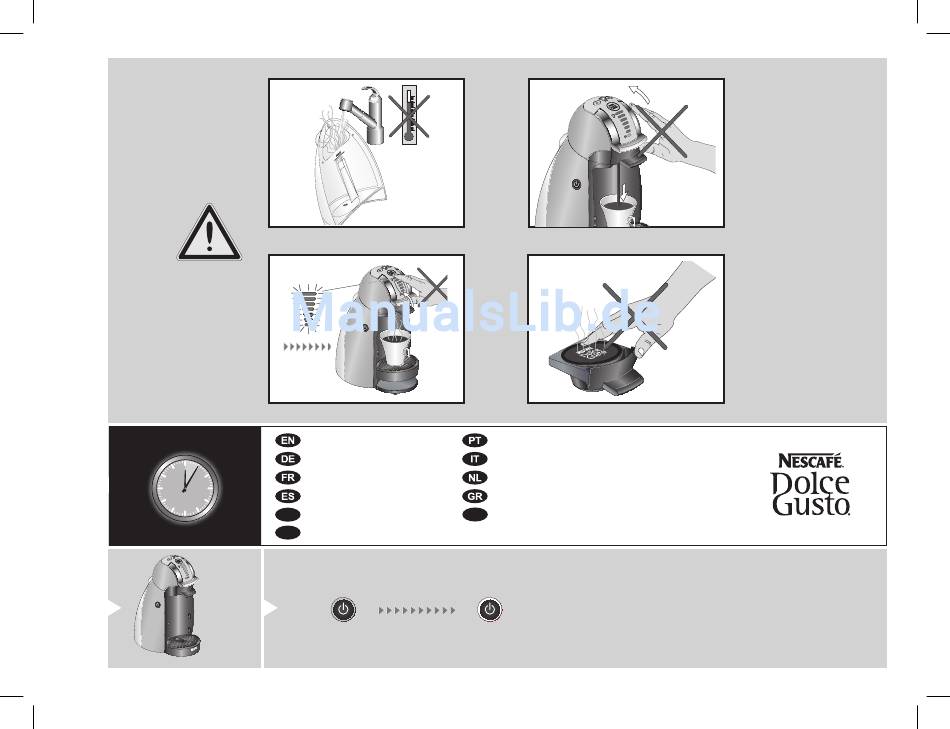 ManualsLib.de

EN
DE
FR
ES

PT
IT
NL
GR

NESCAFÉ
Dolce
Gusto