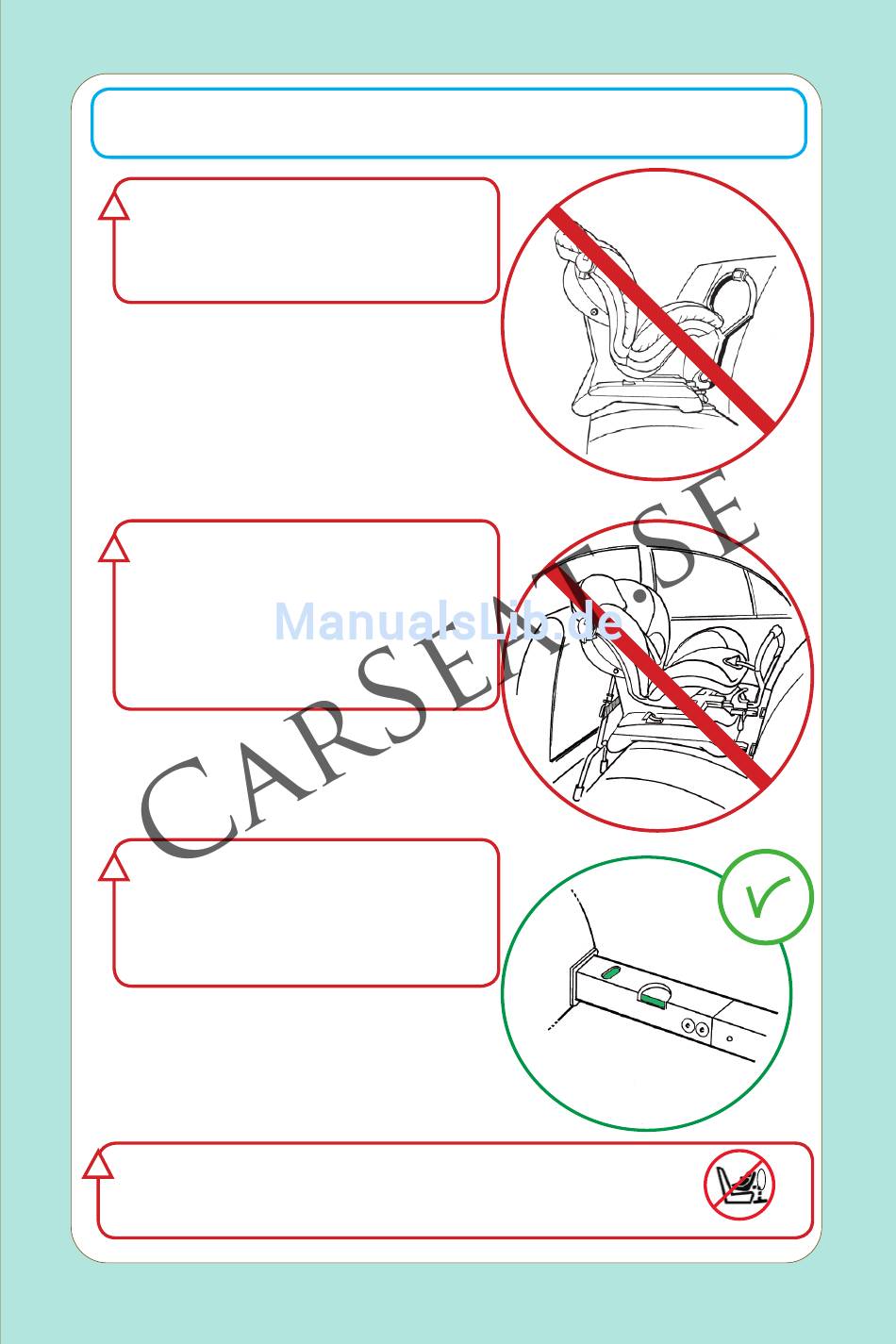 ManualsLib.de

CARSEAT.SE