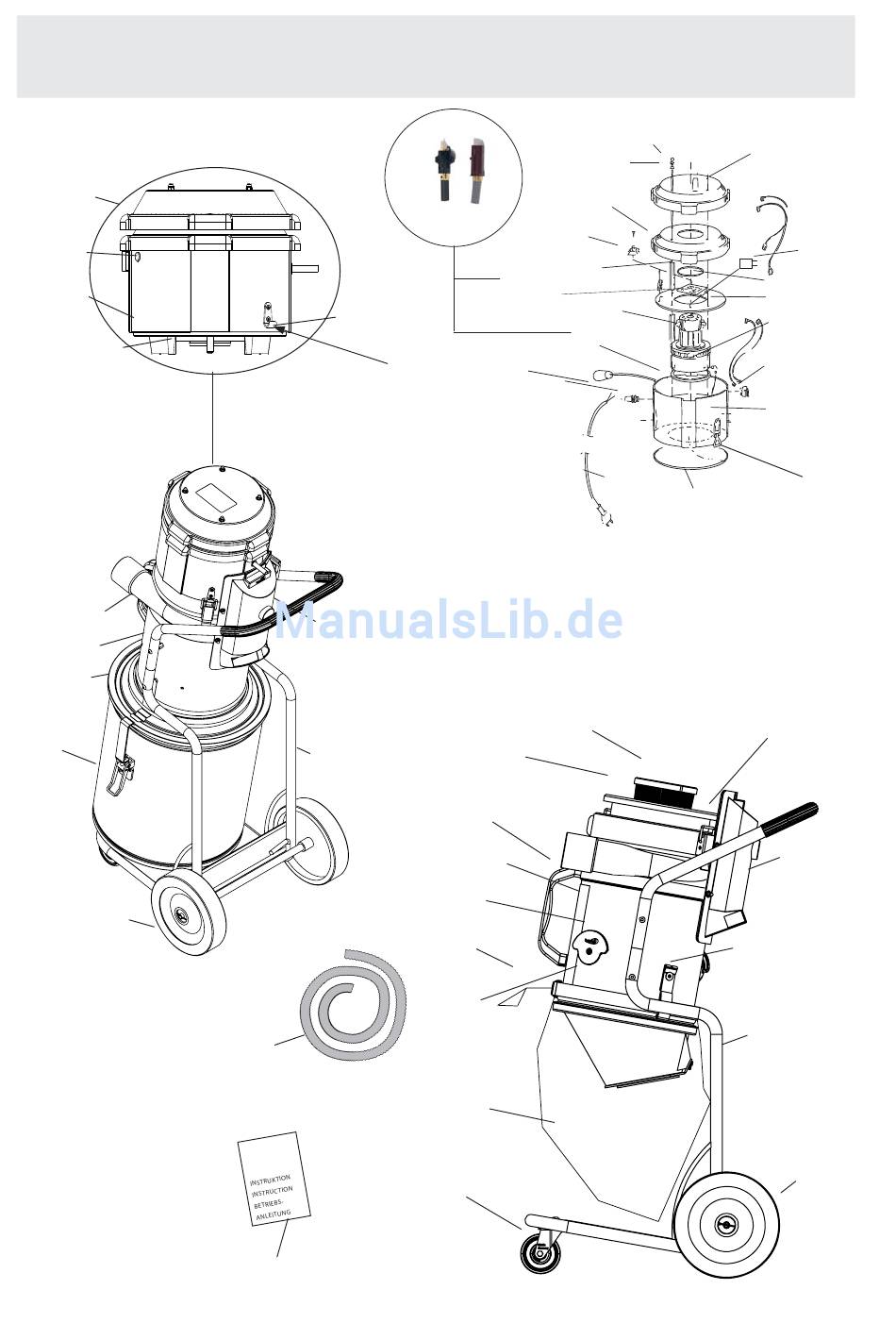 ManualsLib.de

INSTRUKTION
INSTRUCTION
BETRIEBS-
ANLEITUNG