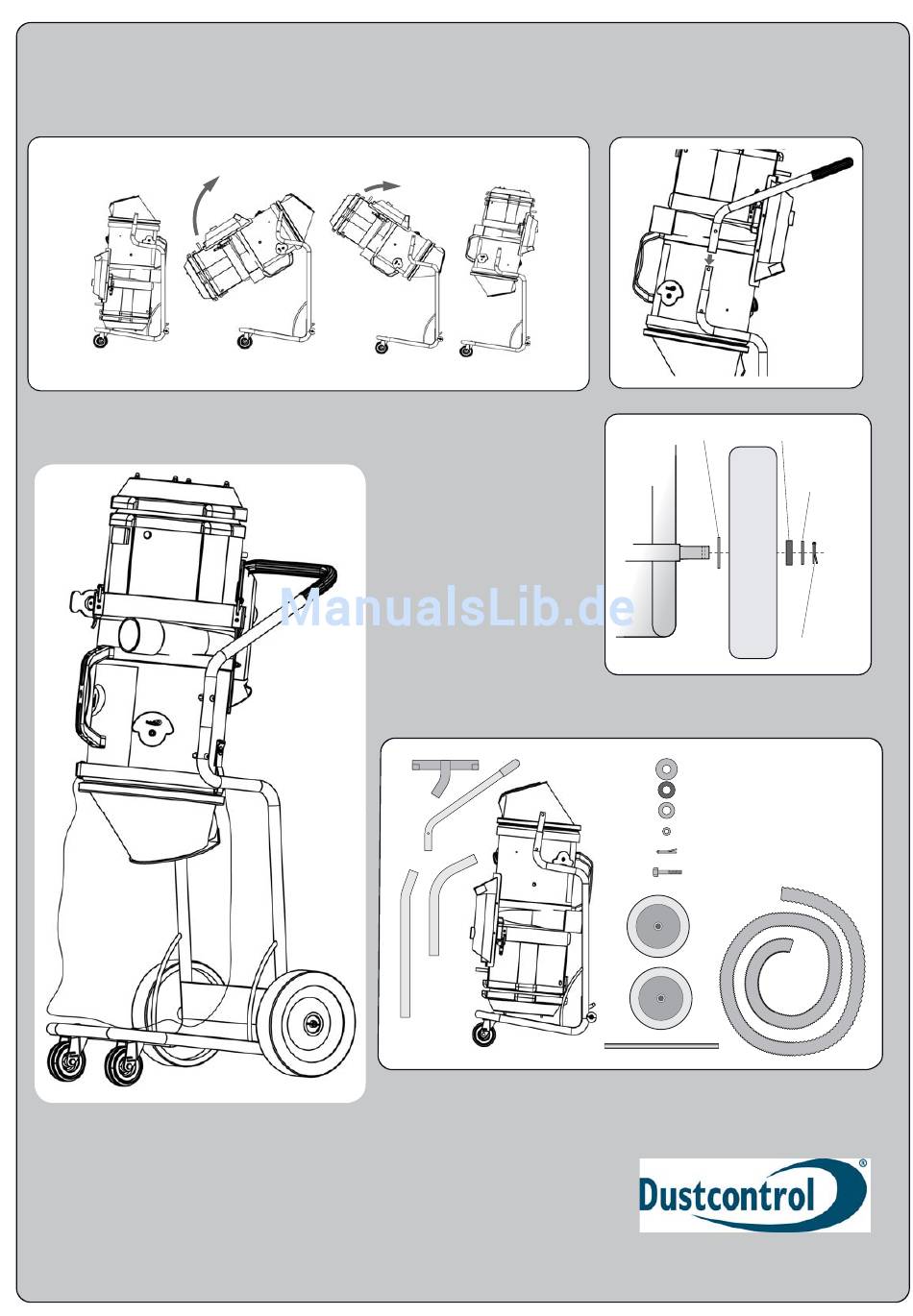 ManualsLib.de

Dustcontrol®