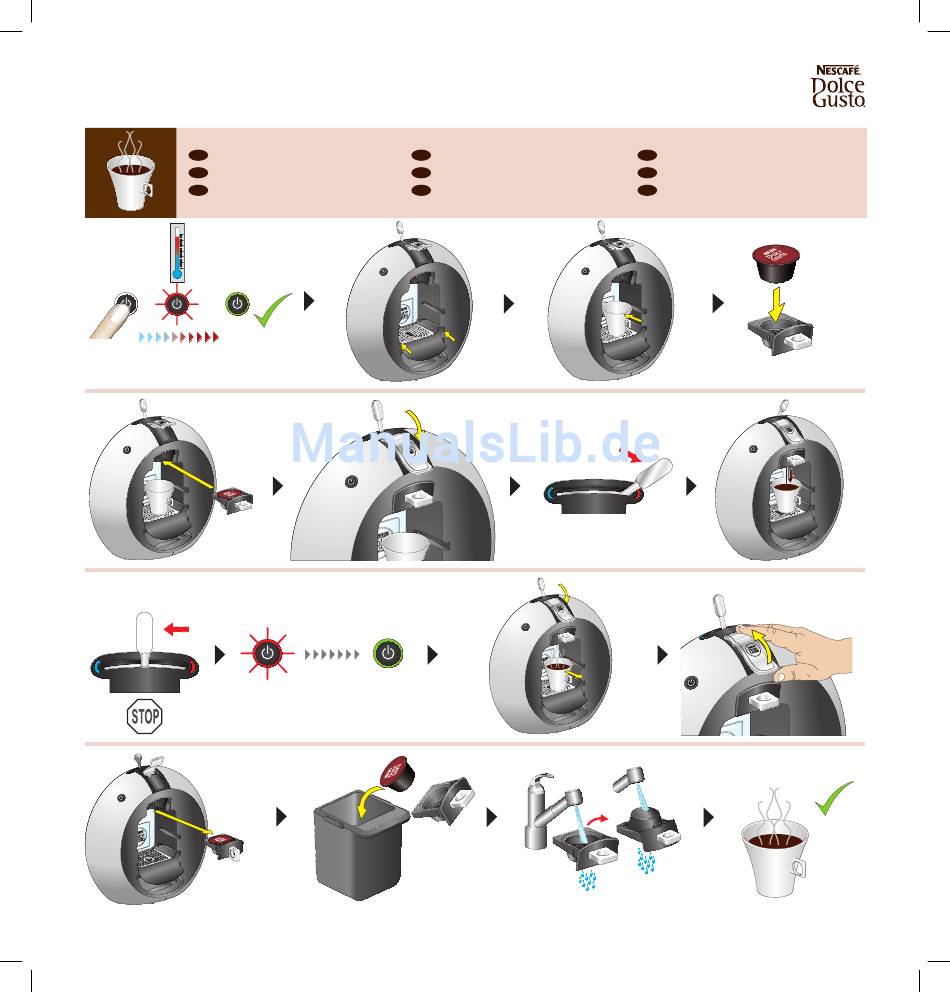 NESCAFÉ
Dolce Gusto

ManualsLib.de

STOP