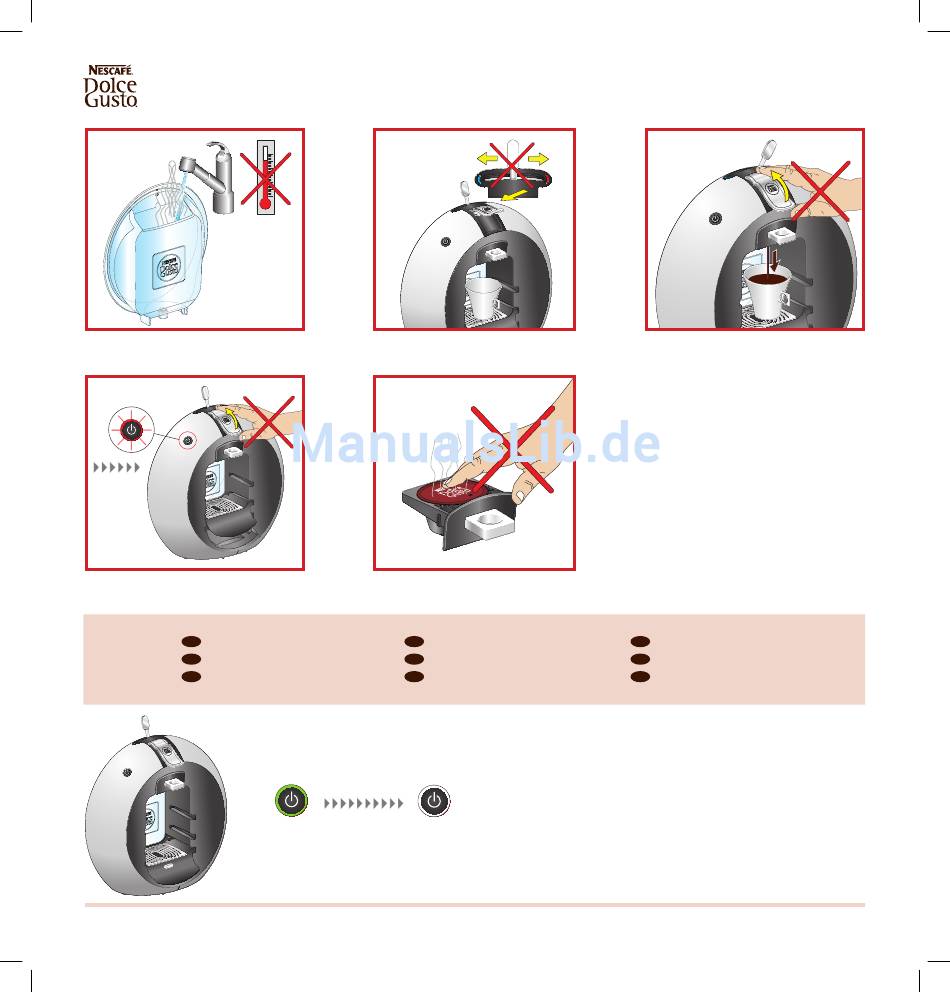 NESCAFÉ
Dolce Gusto

ManualsLib.de