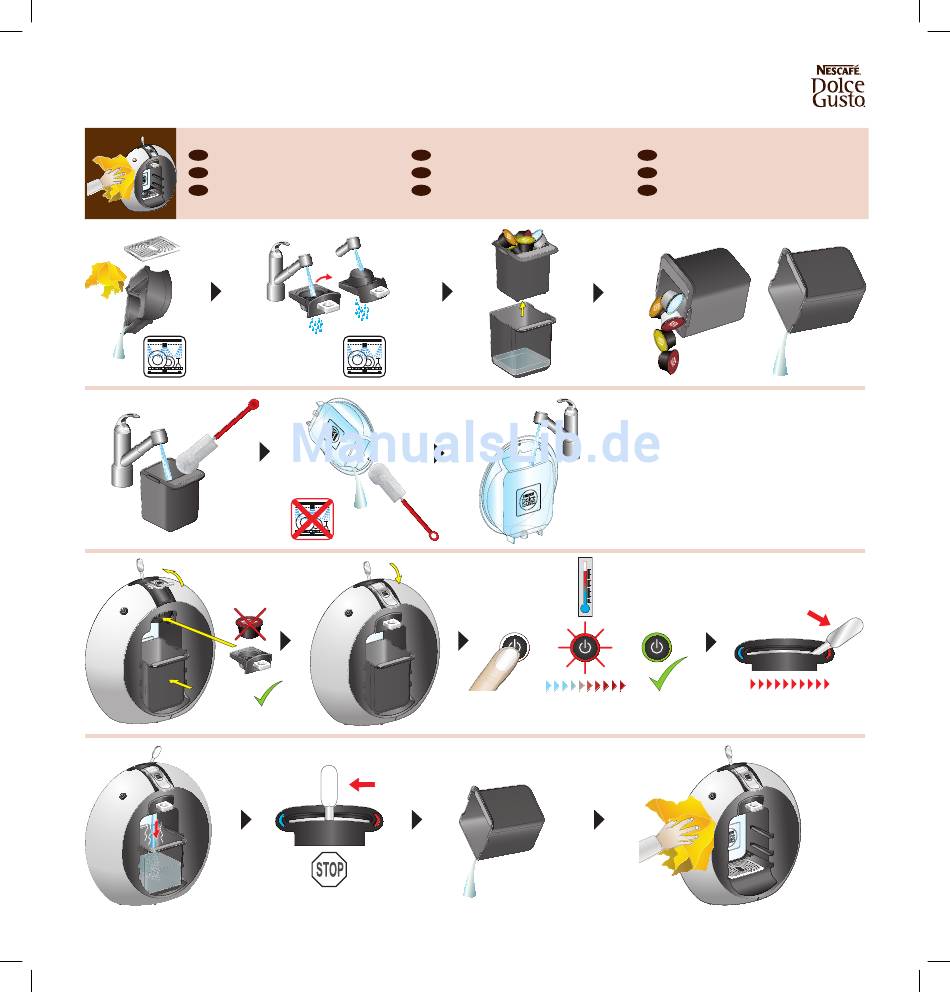 NESCAFÉ Dolce Gusto

ManualsLib.de

STOP