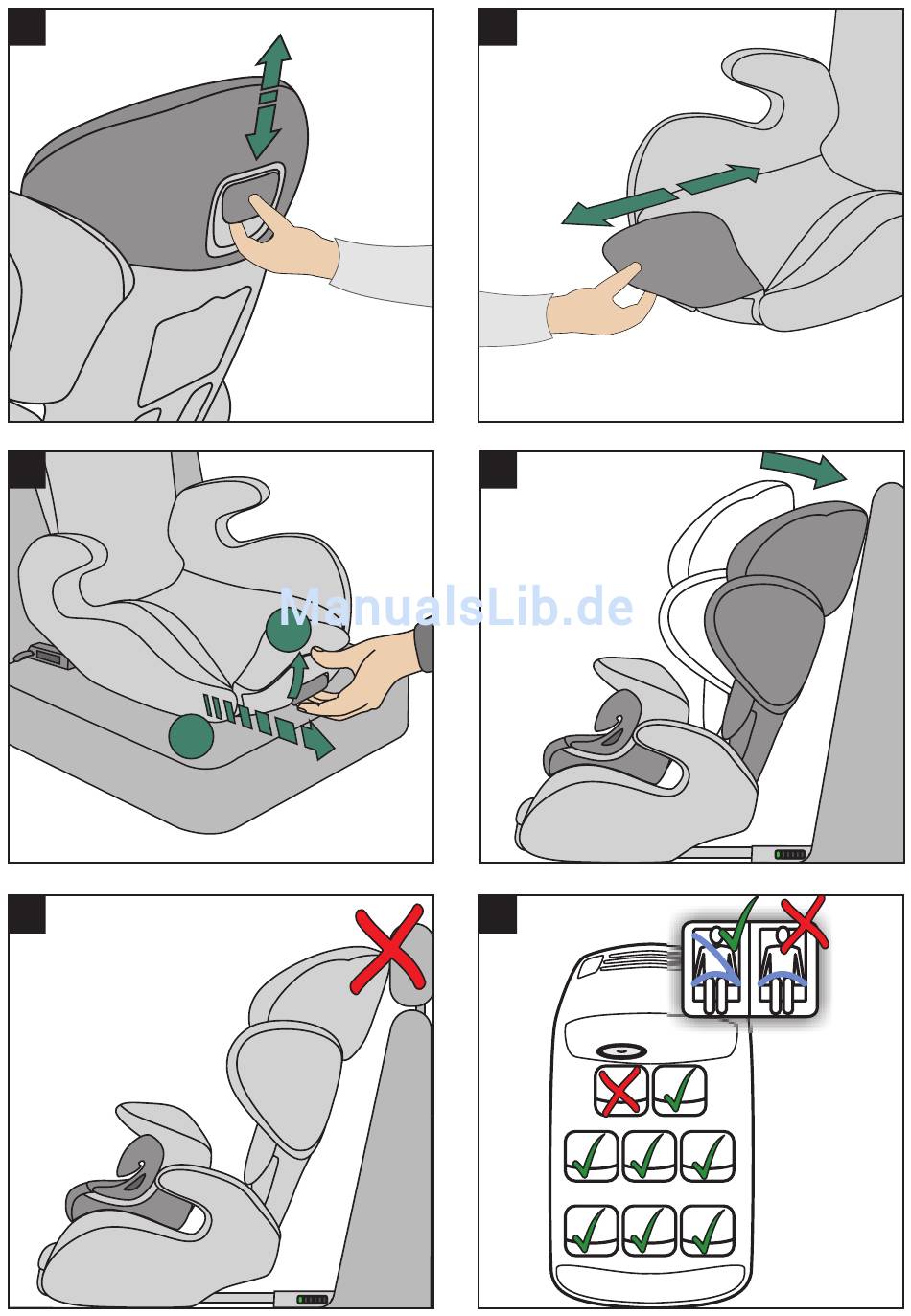 ManualsLib.de