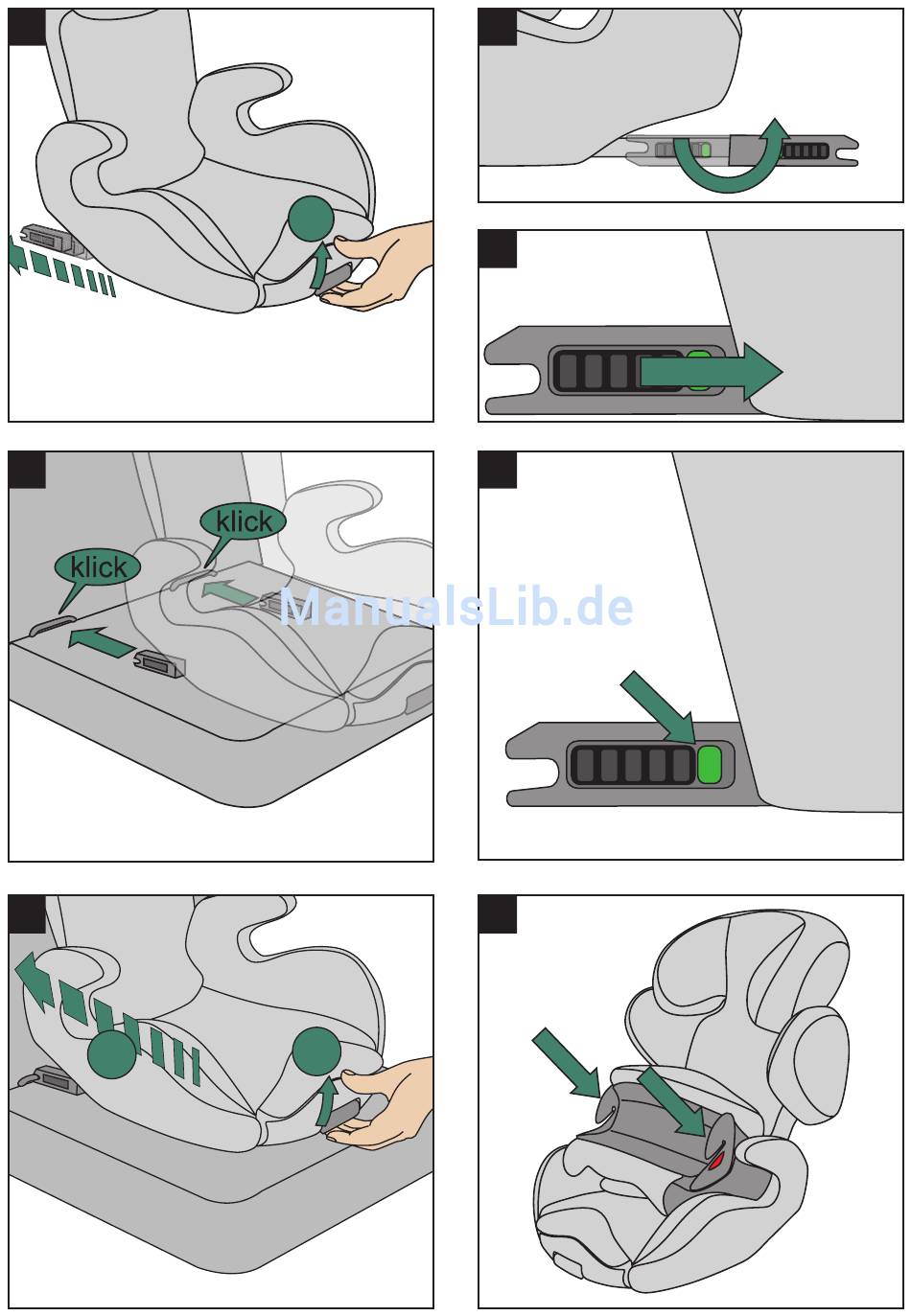 klick

klick

ManualsLib.de