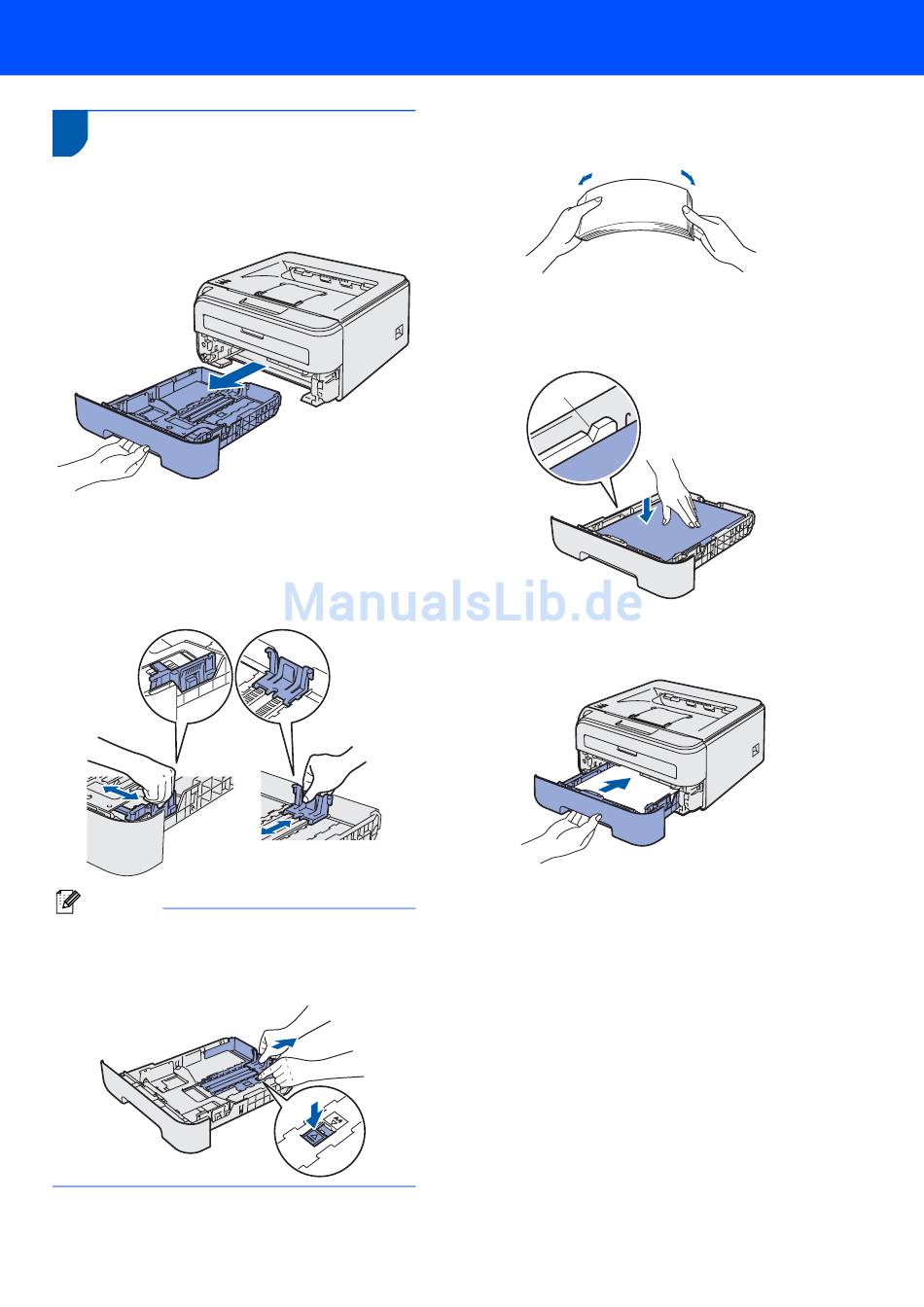 ManualsLib.de