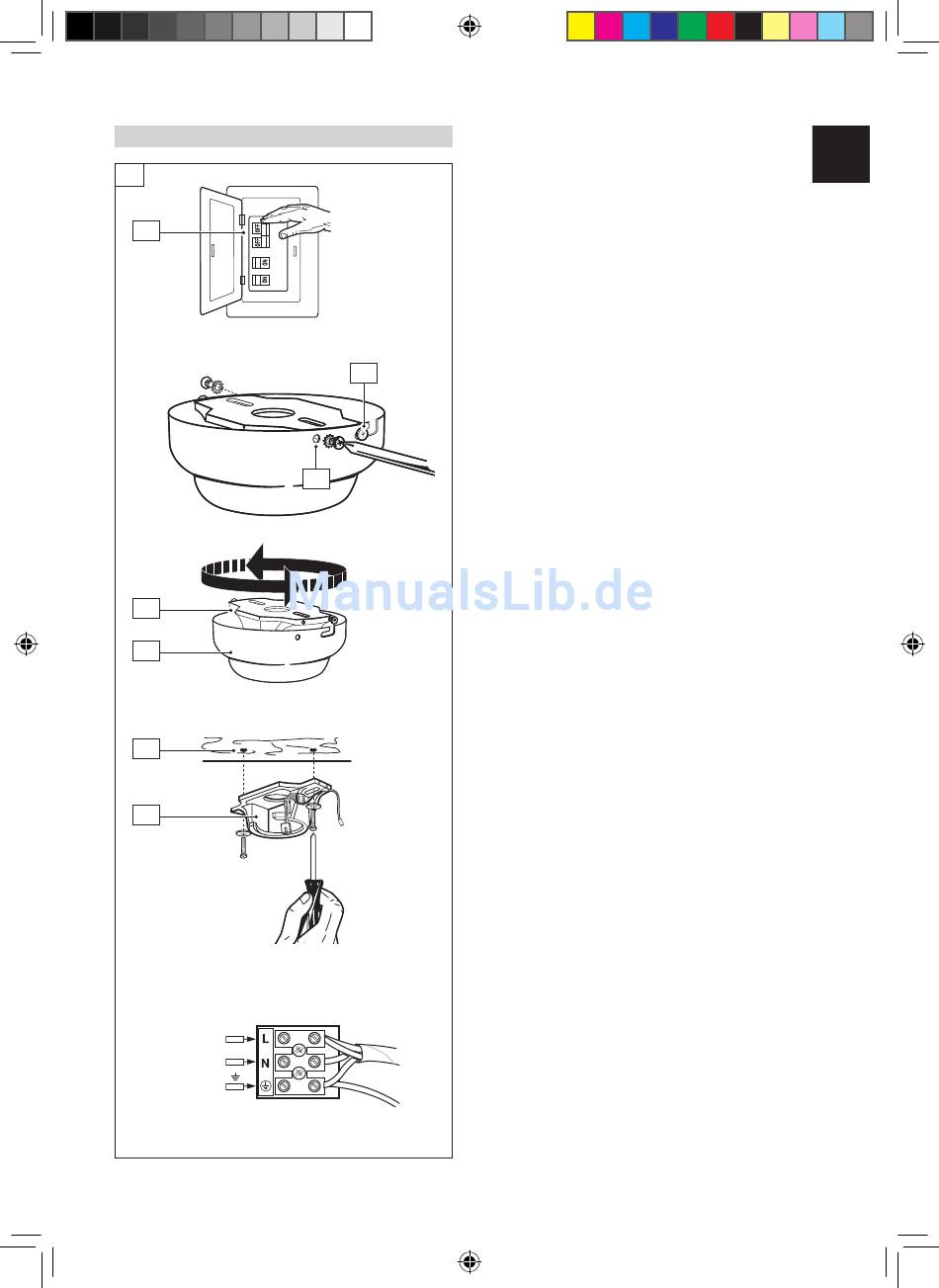 ManualsLib.de

L
N