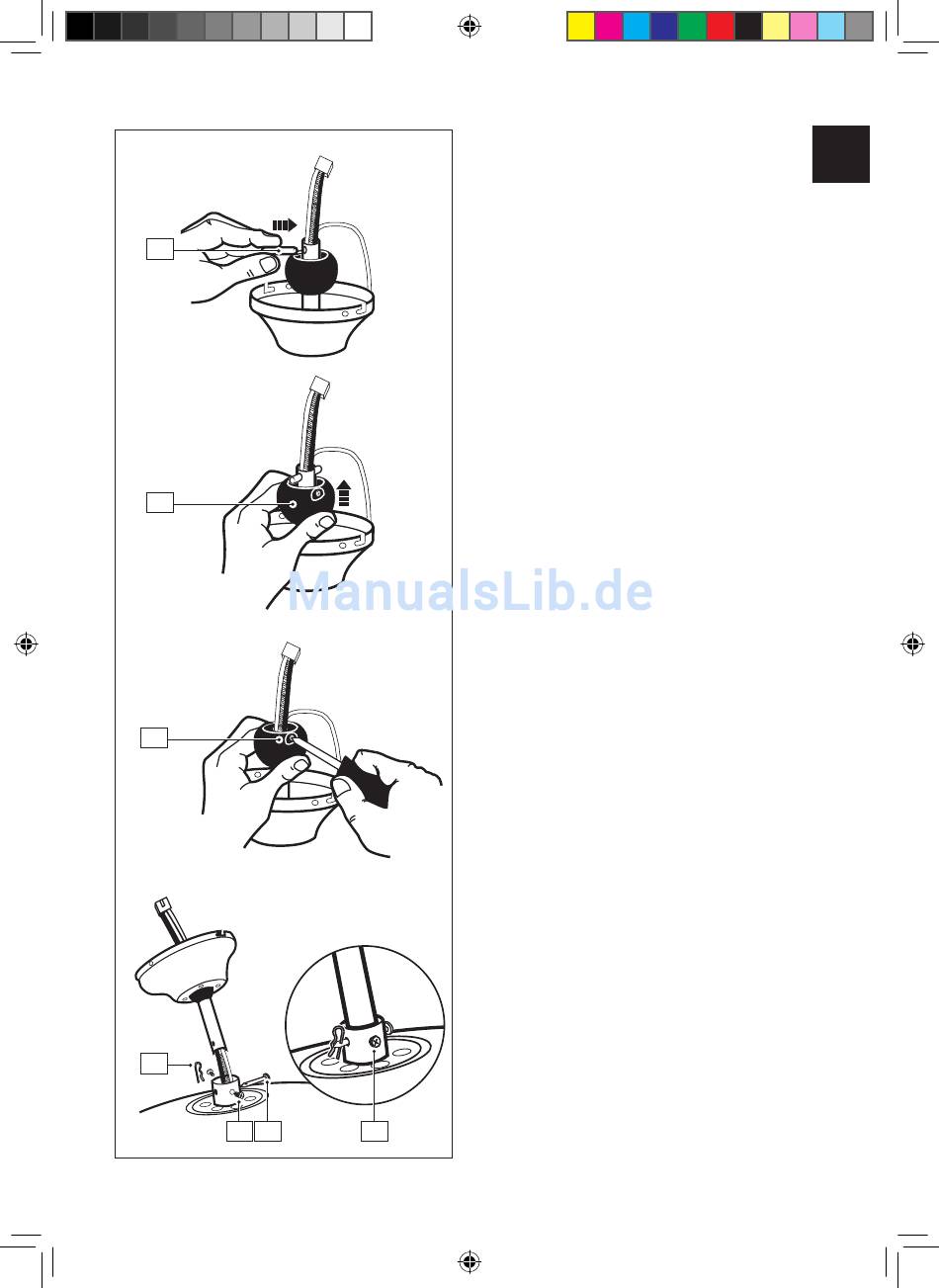 ManualsLib.de