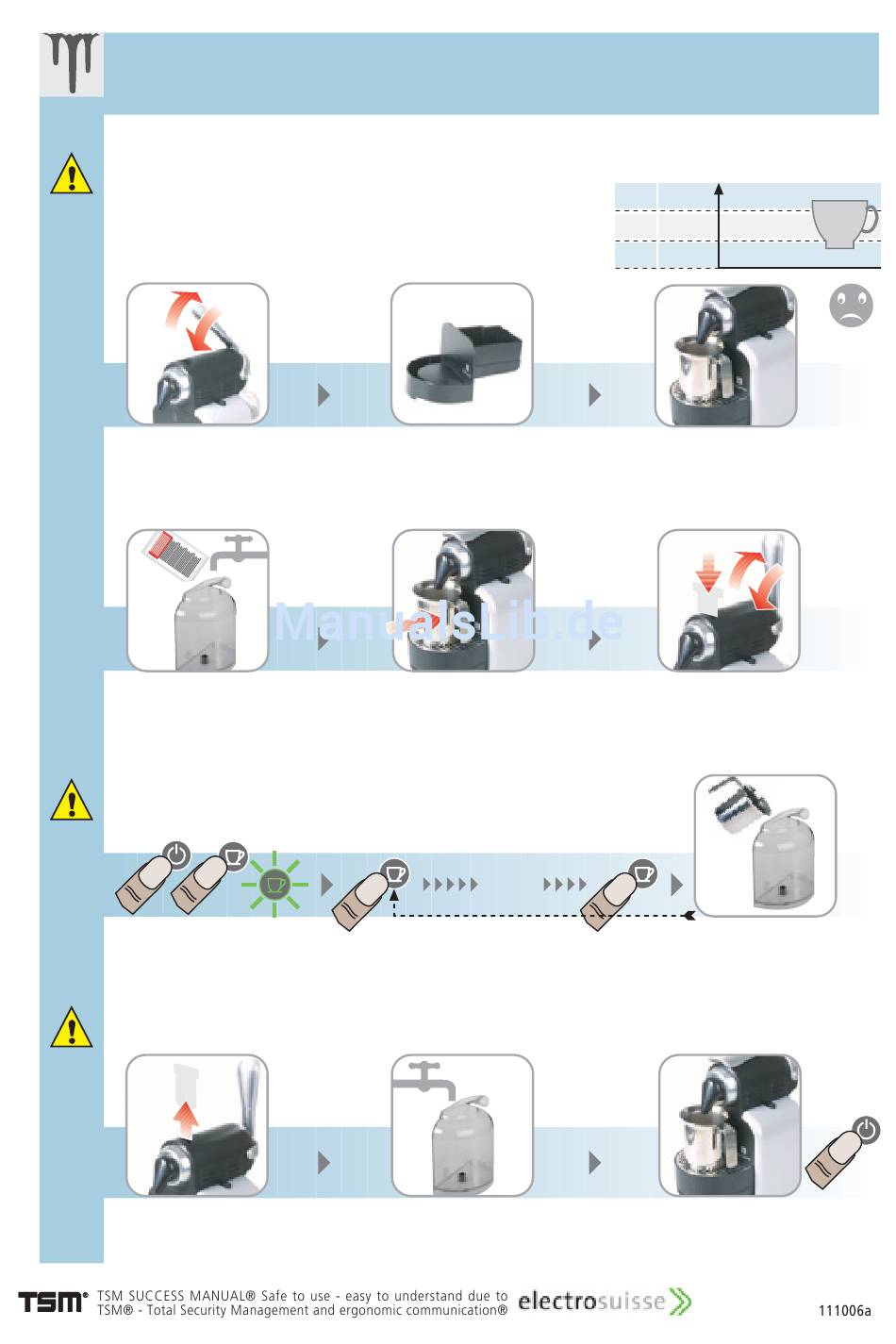 ManualsLib.de

TSM® TSM SUCCESS MANUAL® Safe to use - easy to understand due to TSM® - Total Security Management and ergonomic communication® electrosuisse 111006a