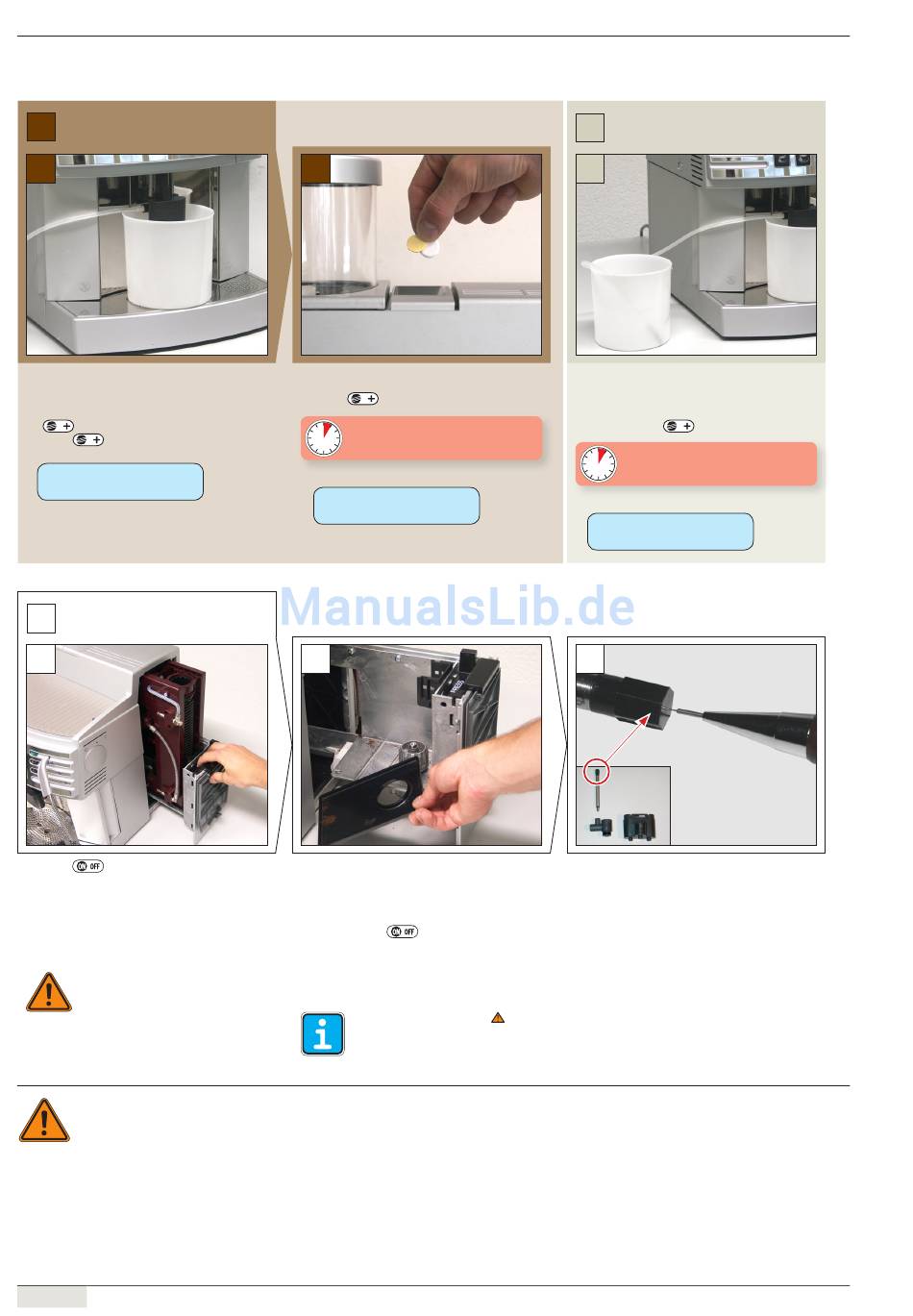 ManualsLib.de