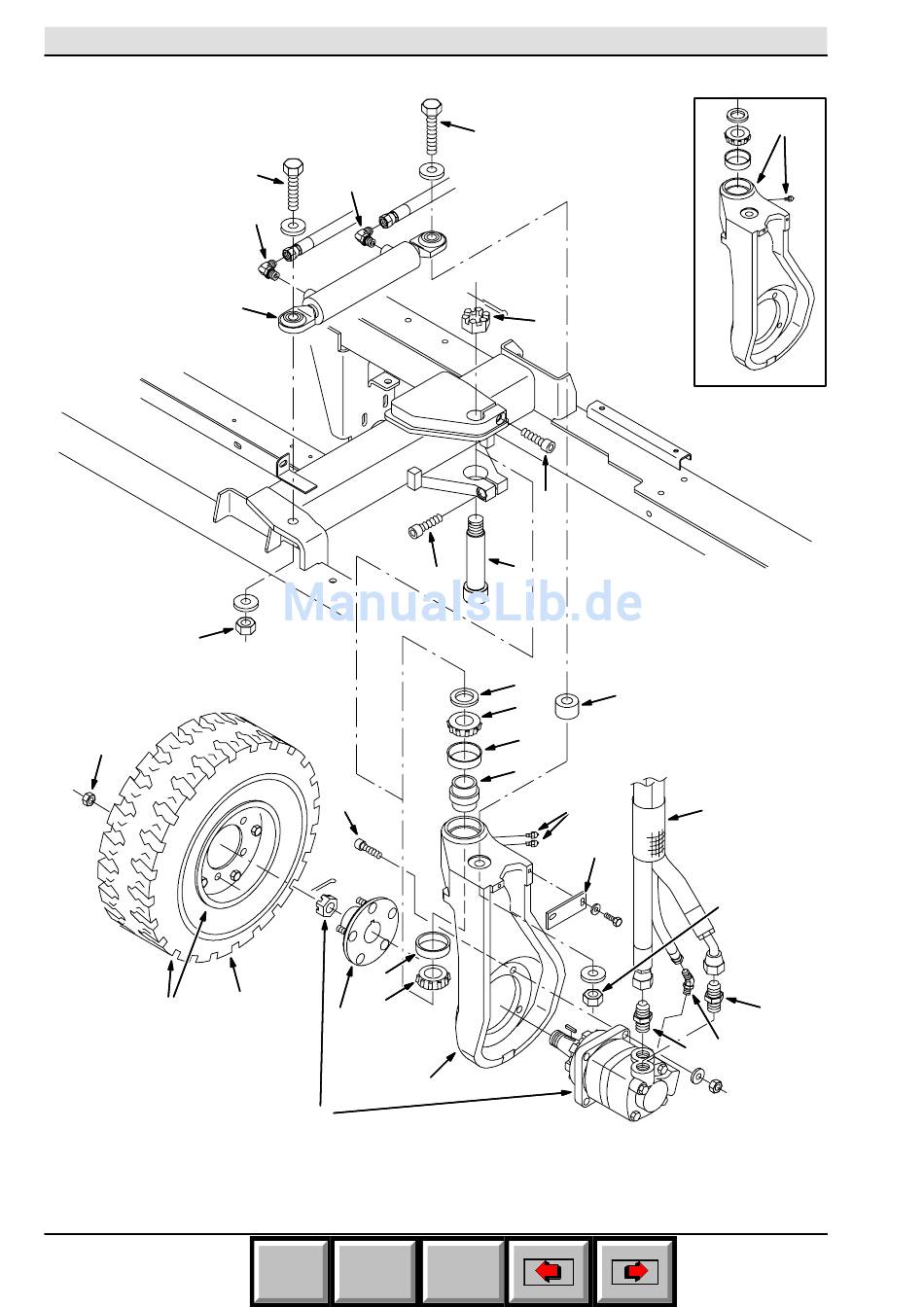 ManualsLib.de